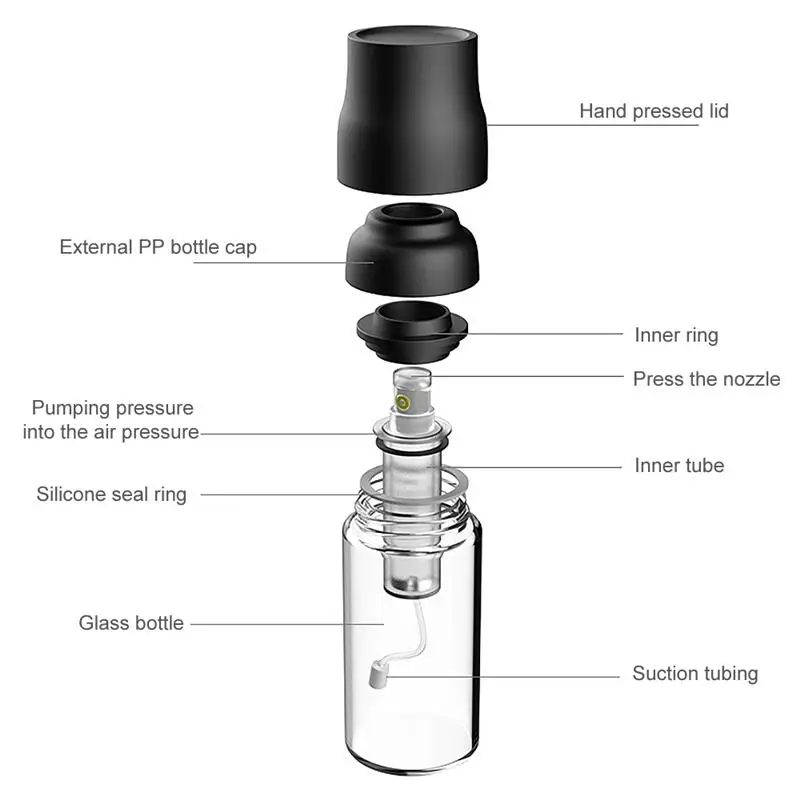 Hand pressed lid

External PP bottle cap

Inner ring

Press the nozzle

Pumping pressure into the air pressure

Inner tube

Silicone seal ring

Glass bottle

Suction tubing