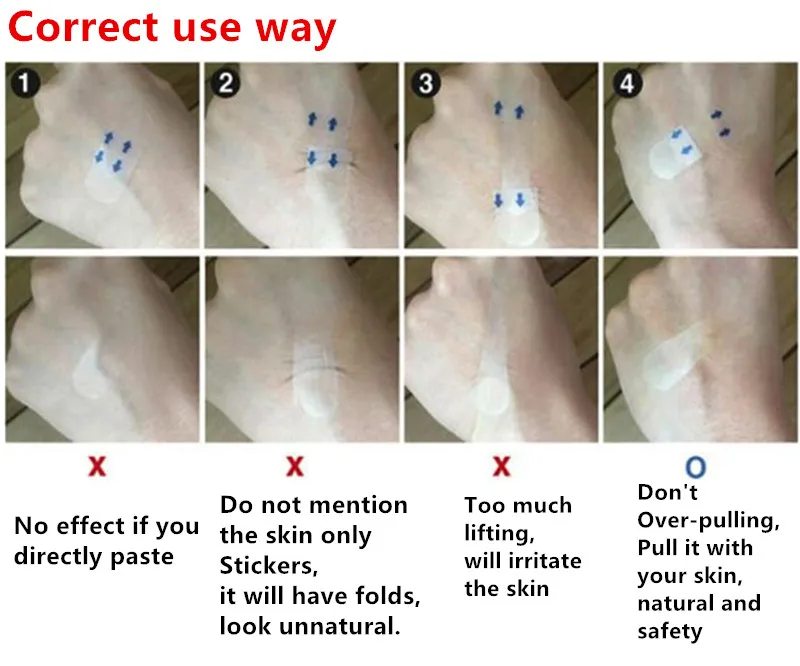 Correct use way

1

2

3

4

X

No effect if you directly paste

X

Do not mention the skin only Stickers,
it will have folds,
look unnatural.

X

Too much lifting,
will irritate the skin

O

Don't Over-pulling,
Pull it with your skin,
natural and safety