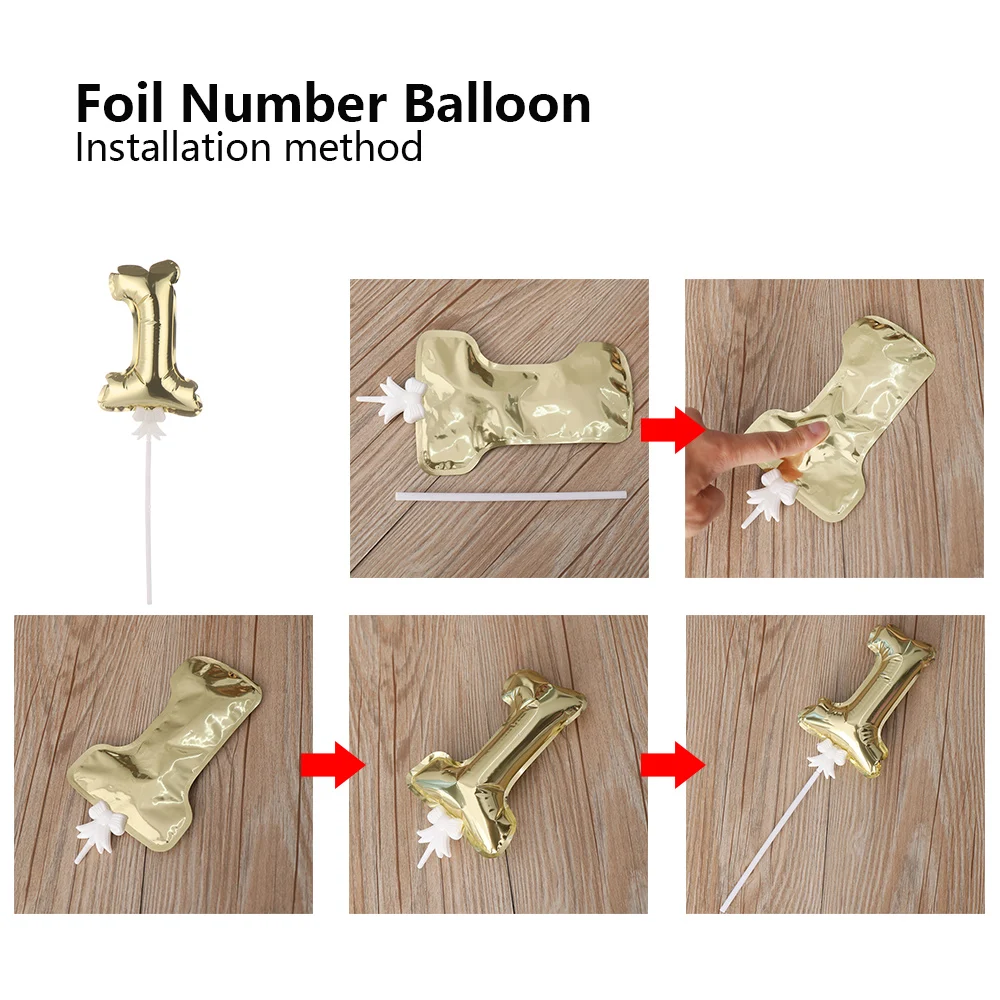 Foil Number Balloon
Installation method