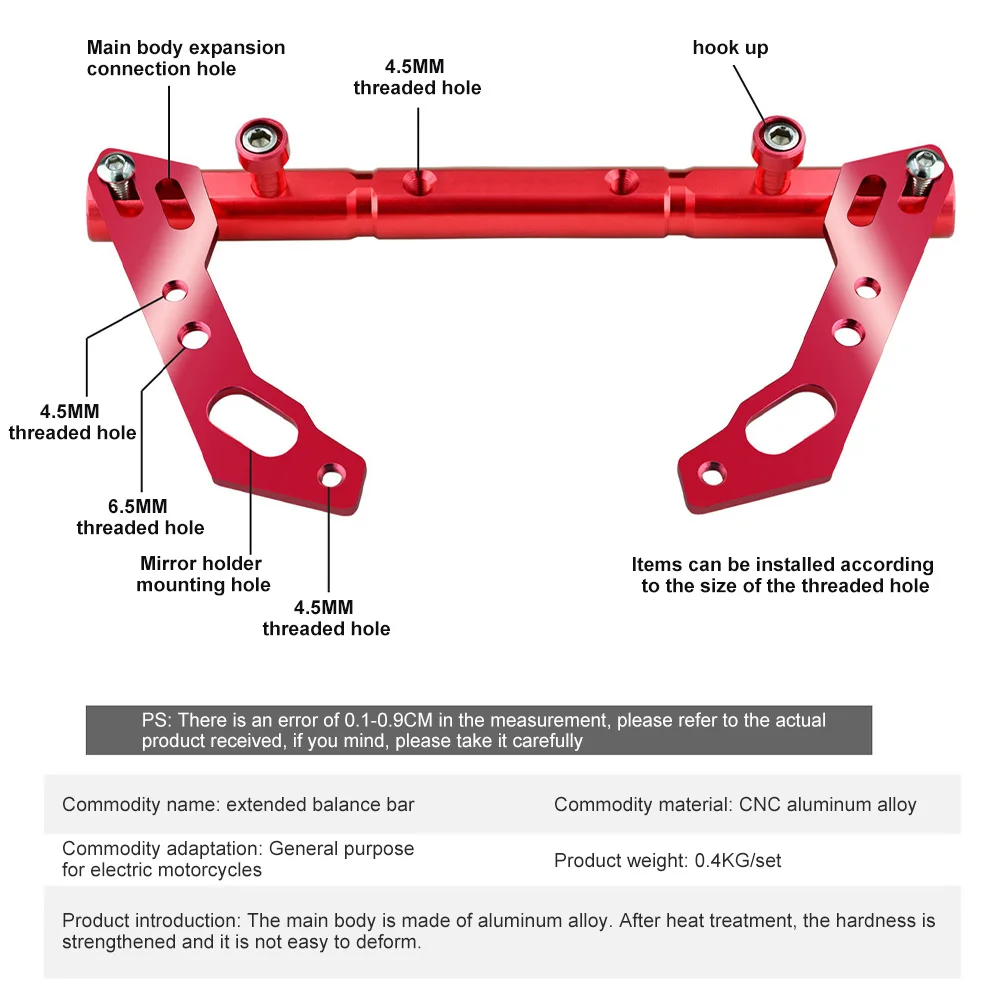 Main body expansion connection hole

4.5MM threaded hole

hook up

4.5MM threaded hole

6.5MM threaded hole

Mirror holder mounting hole

4.5MM threaded hole

Items can be installed according to the size of the threaded hole

PS: There is an error of 0.1-0.9CM in the measurement, please refer to the actual product received, if you mind, please take it carefully

| Commodity name: extended balance bar | Commodity material: CNC aluminum alloy |
|---|---|
| Commodity adaptation: General purpose for electric motorcycles | Product weight: 0.4KG/set |

Product introduction: The main body is made of aluminum alloy. After heat treatment, the hardness is strengthened and it is not easy to deform.