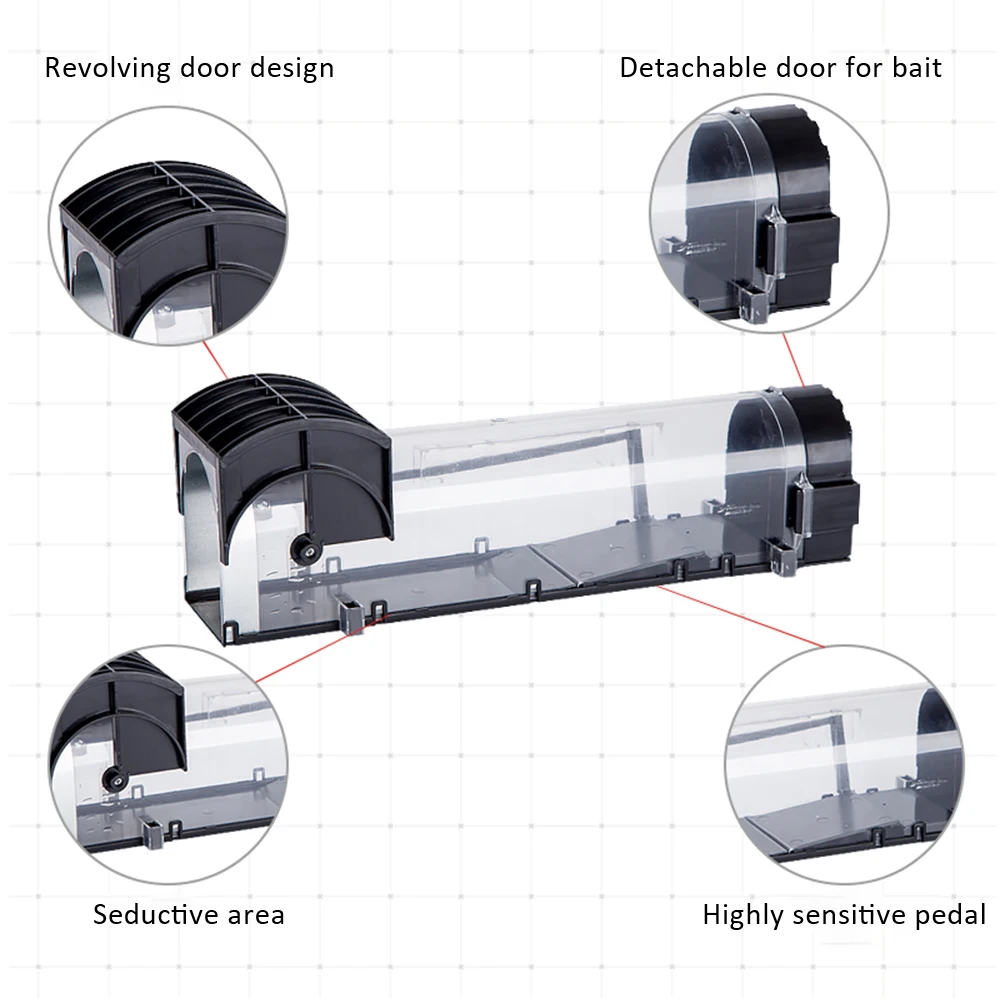 Revolving door design

Detachable door for bait

Seductive area

Highly sensitive pedal