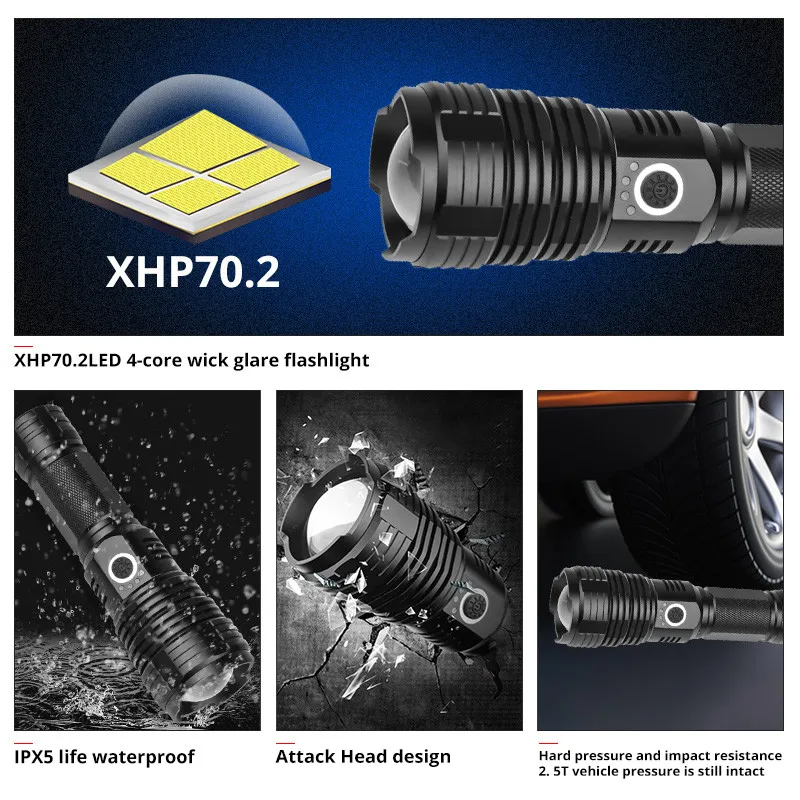 XHP70.2

XHP70.2LED 4-core wick glare flashlight

IPX5 life waterproof

Attack Head design

Hard pressure and impact resistance 2. 5T vehicle pressure is still intact