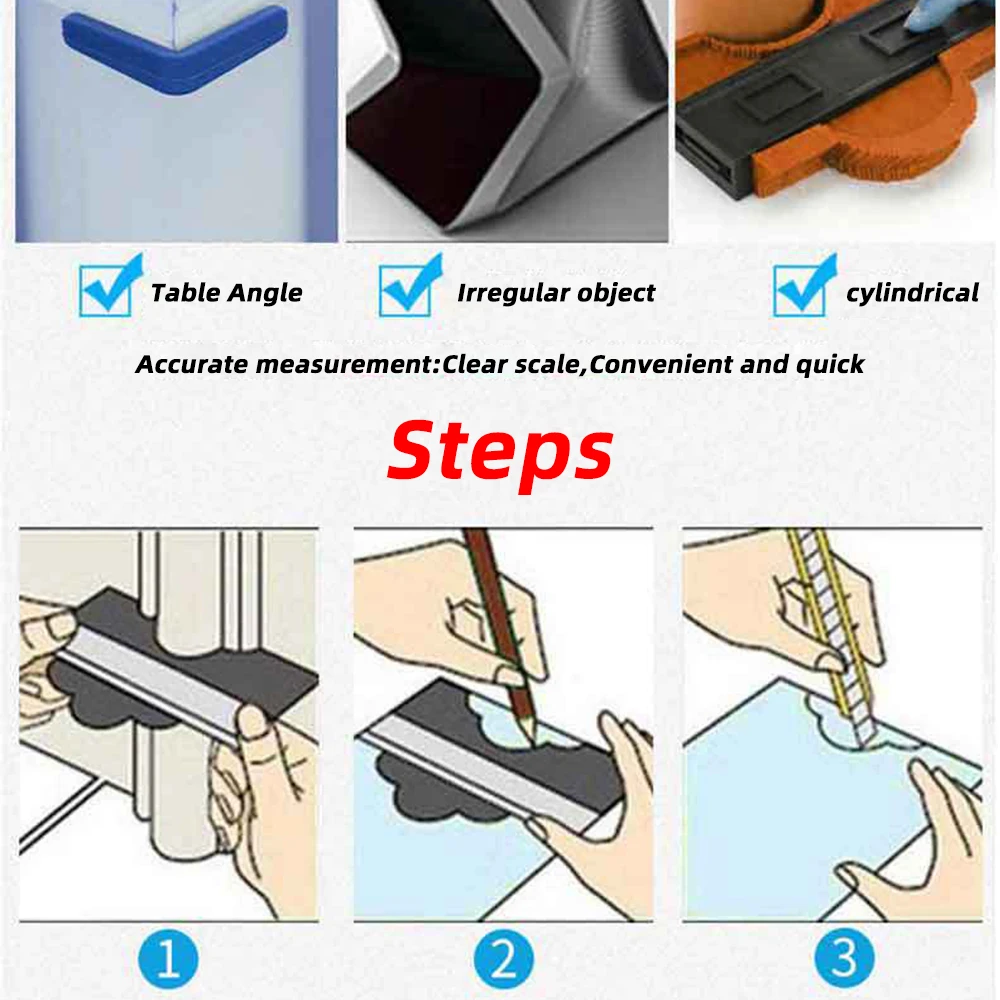 Table Angle

Irregular object

cylindrical

Accurate measurement:Clear scale,Convenient and quick

Steps

1

2

3