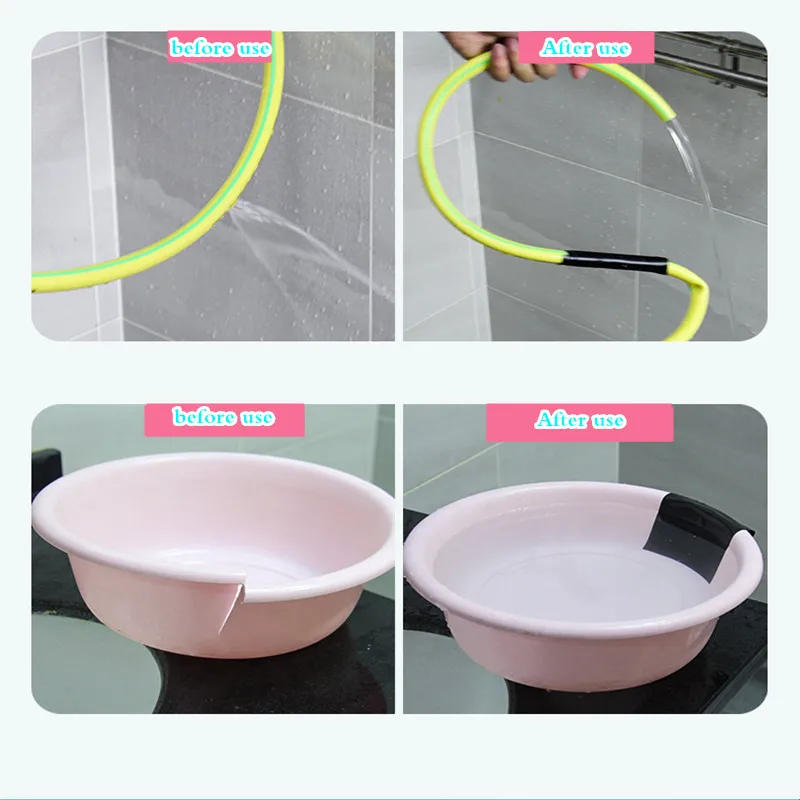 before use

After use

before use

After use