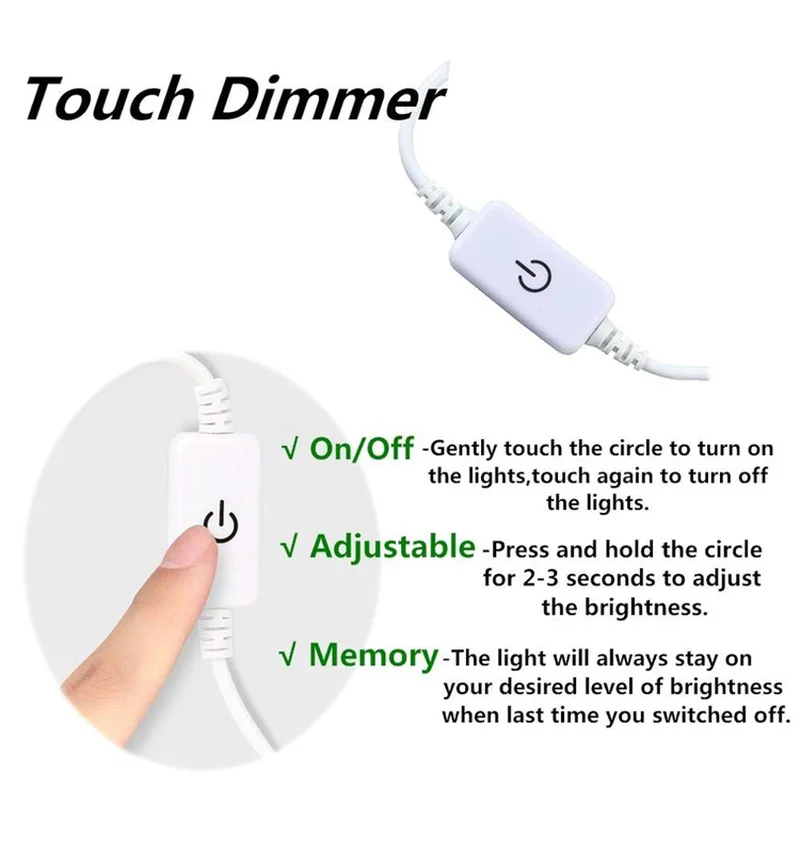 Touch Dimmer

√ On/Off -Gently touch the circle to turn on the lights,touch again to turn off the lights.

√ Adjustable -Press and hold the circle for 2-3 seconds to adjust the brightness.

√ Memory -The light will always stay on your desired level of brightness when last time you switched off.