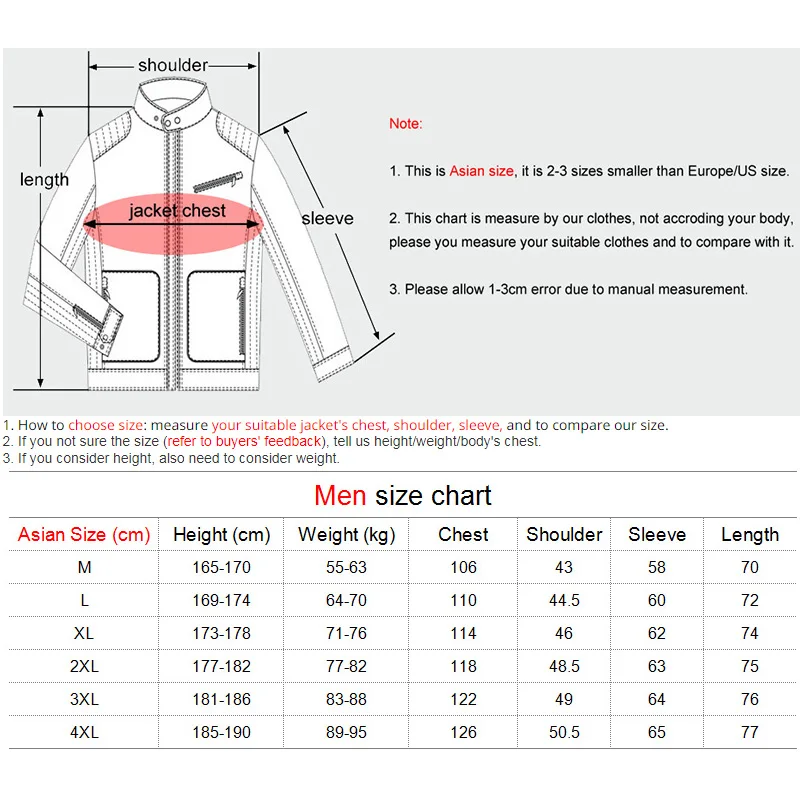 shoulder

length

jacket chest

sleeve

Note:

1. This is Asian size, it is 2-3 sizes smaller than Europe/US size.

2. This chart is measure by our clothes, not accroding your body, please you measure your suitable clothes and to compare with it.

3. Please allow 1-3cm error due to manual measurement.

1. How to choose size: measure your suitable jacket's chest, shoulder, sleeve, and to compare our size.
2. If you not sure the size (refer to buyers' feedback), tell us height/weight/body's chest.
3. If you consider height, also need to consider weight.

Men size chart

| Asian Size (cm) | Height (cm) | Weight (kg) | Chest | Shoulder | Sleeve | Length |
|---|---|---|---|---|---|---|
| M | 165-170 | 55-63 | 106 | 43 | 58 | 70 |
| L | 169-174 | 64-70 | 110 | 44.5 | 60 | 72 |
| XL | 173-178 | 71-76 | 114 | 46 | 62 | 74 |
| 2XL | 177-182 | 77-82 | 118 | 48.5 | 63 | 75 |
| 3XL | 181-186 | 83-88 | 122 | 49 | 64 | 76 |
| 4XL | 185-190 | 89-95 | 126 | 50.5 | 65 | 77 |