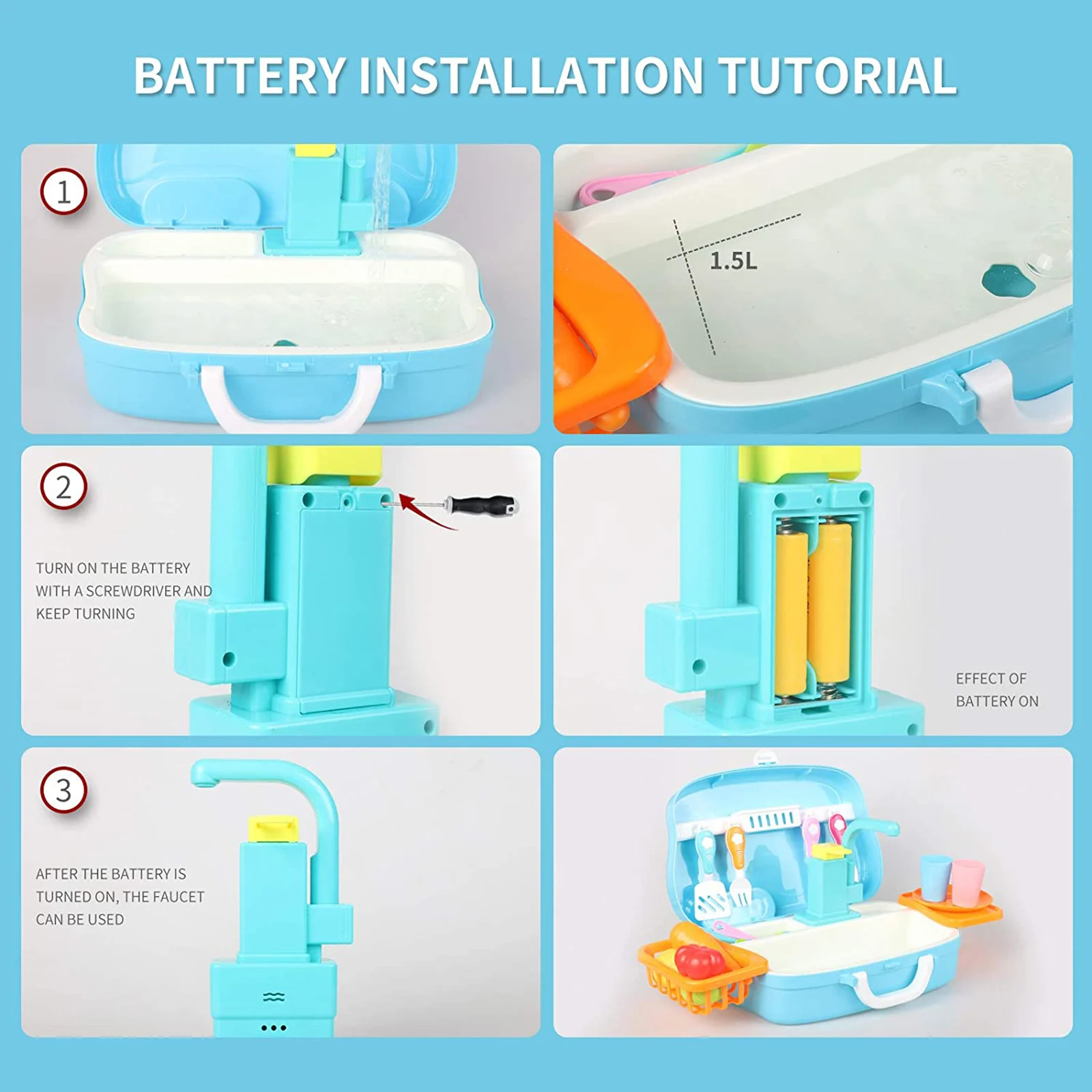 BATTERY INSTALLATION TUTORIAL

1

1.5L

2

TURN ON THE BATTERY WITH A SCREWDRIVER AND KEEP TURNING

EFFECT OF BATTERY ON

3

AFTER THE BATTERY IS TURNED ON, THE FAUCET CAN BE USED