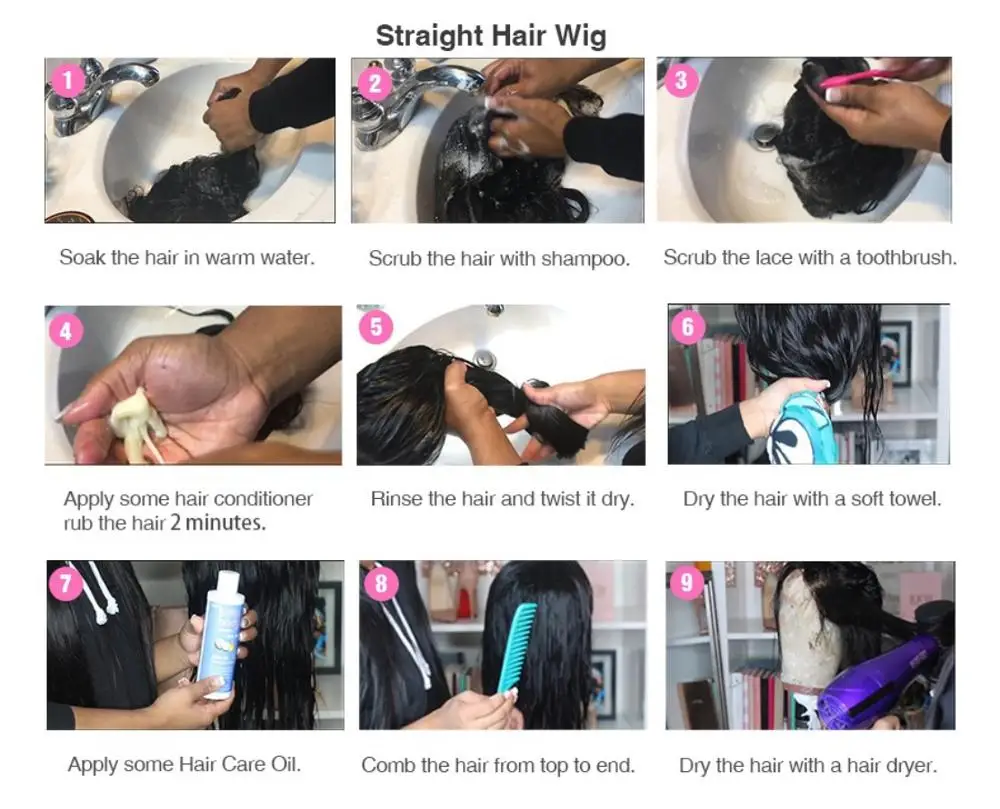 Straight Hair Wig

1

Soak the hair in warm water.

2

Scrub the hair with shampoo.

3

Scrub the lace with a toothbrush.

4

Apply some hair conditioner rub the hair 2 minutes.

5

Rinse the hair and twist it dry.

6

Dry the hair with a soft towel.

7

Apply some Hair Care Oil.

8

Comb the hair from top to end.

9

Dry the hair with a hair dryer.