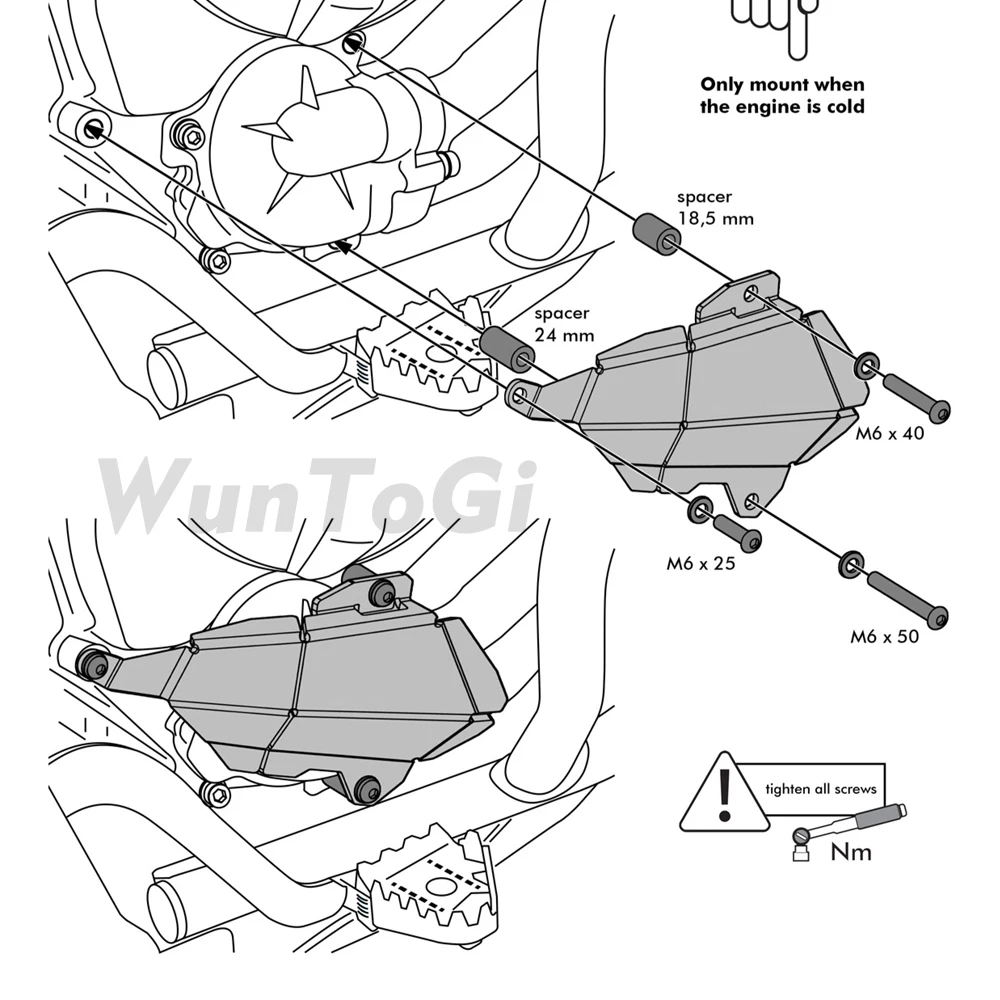 Only mount when the engine is cold

spacer
18,5 mm

spacer
24 mm

M6 x 40

WunToGi

M6 x 25

M6 x 50

tighten all screws

Nm