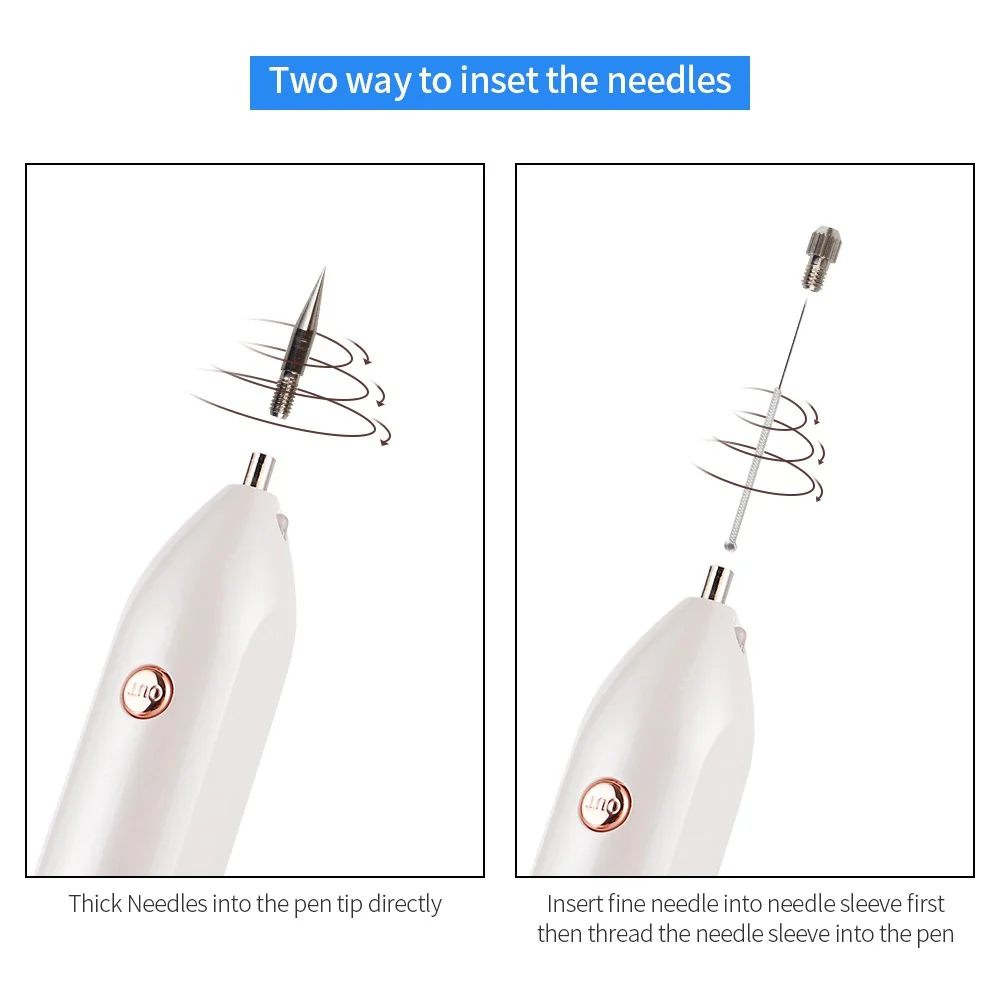 Two way to inset the needles

OUT

Thick Needles into the pen tip directly

OUT

Insert fine needle into needle sleeve first then thread the needle sleeve into the pen