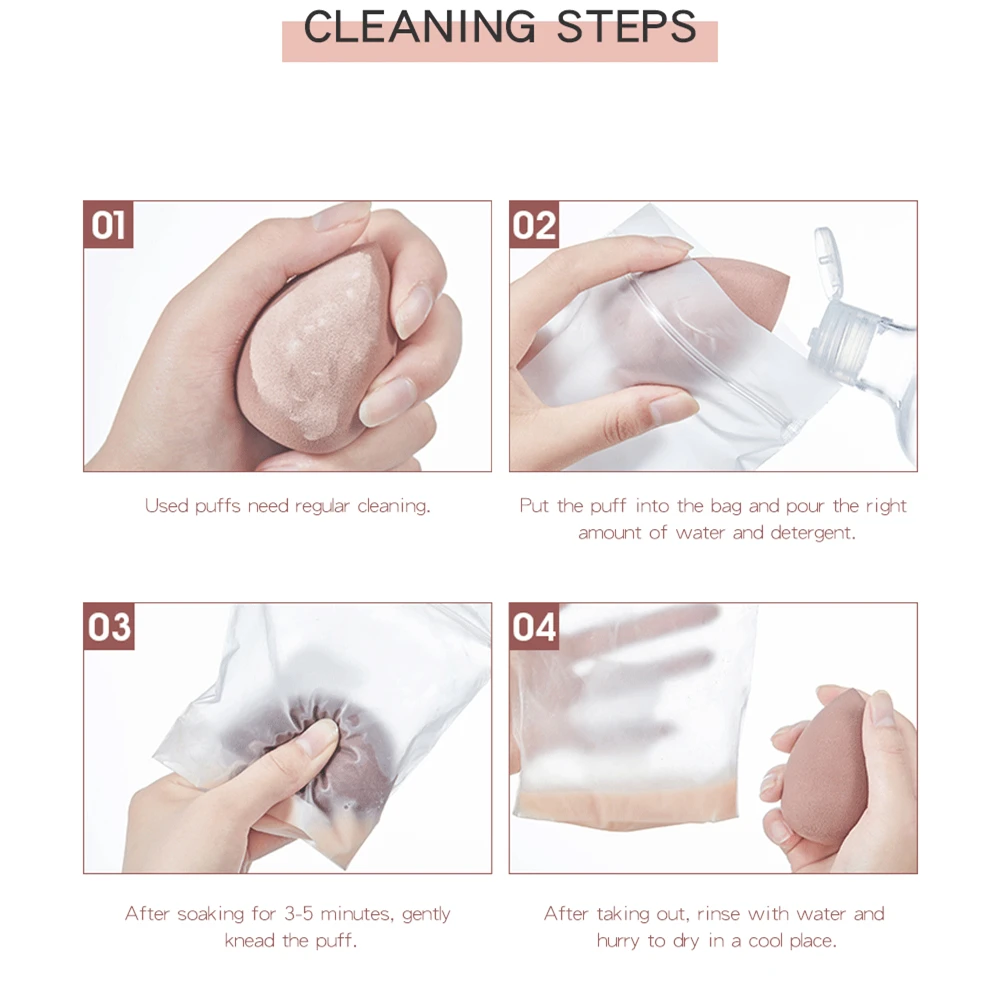 CLEANING STEPS

01

Used puffs need regular cleaning.

02

Put the puff into the bag and pour the right amount of water and detergent.

03

After soaking for 3-5 minutes, gently knead the puff.

04

After taking out, rinse with water and hurry to dry in a cool place.