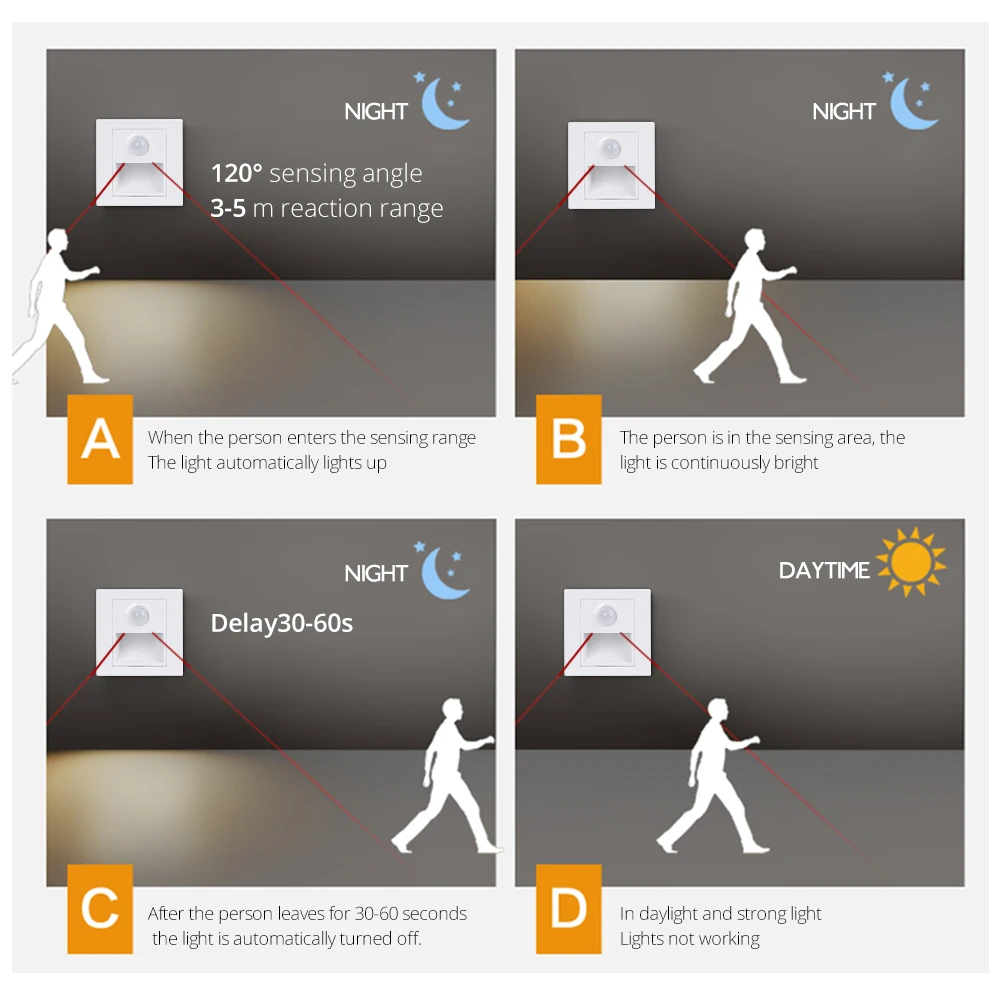 NIGHT

120° sensing angle
3-5 m reaction range

A

When the person enters the sensing range
The light automatically lights up

NIGHT

B

The person is in the sensing area, the light is continuously bright

NIGHT

Delay30-60s

C

After the person leaves for 30-60 seconds
the light is automatically turned off.

DAYTIME

D

In daylight and strong light
Lights not working