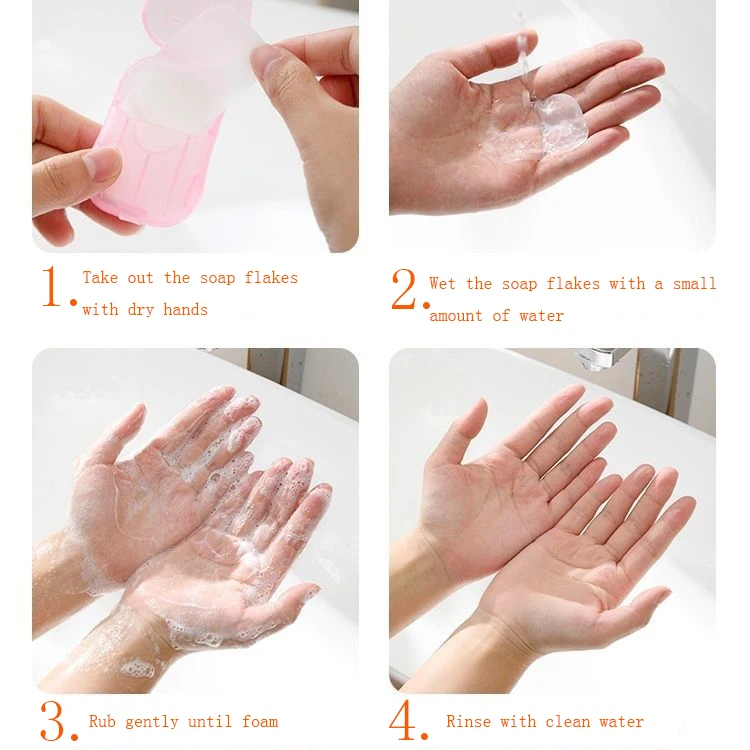 1. Take out the soap flakes with dry hands

2. Wet the soap flakes with a small amount of water

3. Rub gently until foam

4. Rinse with clean water