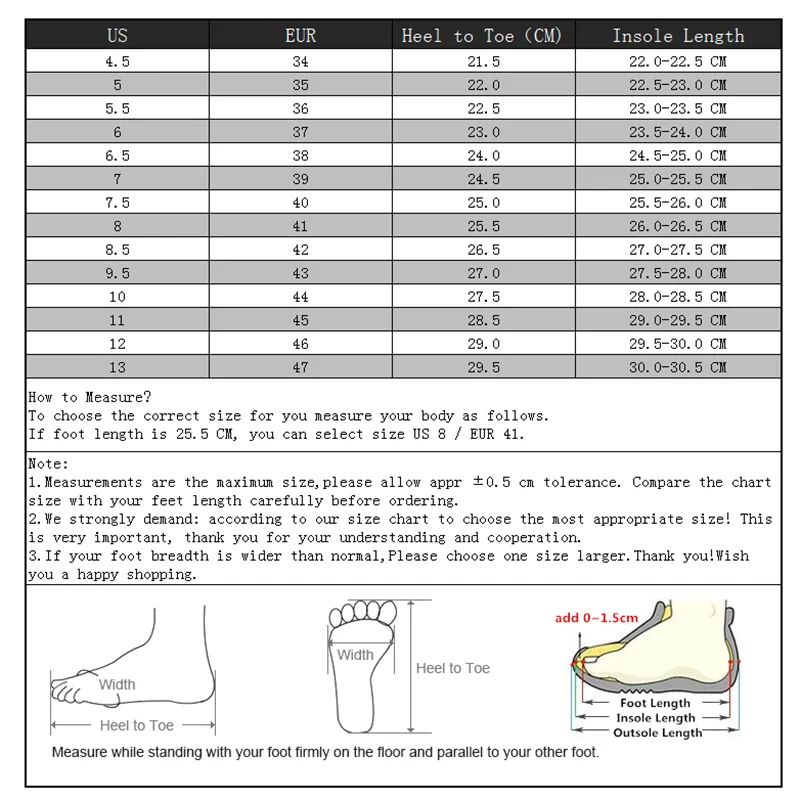 | US | EUR | Heel to Toe (CM) | Insole Length |
|---|---|---|---|
| 4.5 | 34 | 21.5 | 22.0-22.5 CM |
| 5 | 35 | 22.0 | 22.5-23.0 CM |
| 5.5 | 36 | 22.5 | 23.0-23.5 CM |
| 6 | 37 | 23.0 | 23.5-24.0 CM |
| 6.5 | 38 | 24.0 | 24.5-25.0 CM |
| 7 | 39 | 24.5 | 25.0-25.5 CM |
| 7.5 | 40 | 25.0 | 25.5-26.0 CM |
| 8 | 41 | 25.5 | 26.0-26.5 CM |
| 8.5 | 42 | 26.5 | 27.0-27.5 CM |
| 9.5 | 43 | 27.0 | 27.5-28.0 CM |
| 10 | 44 | 27.5 | 28.0-28.5 CM |
| 11 | 45 | 28.5 | 29.0-29.5 CM |
| 12 | 46 | 29.0 | 29.5-30.0 CM |
| 13 | 47 | 29.5 | 30.0-30.5 CM |

How to Measure?
To choose the correct size for you measure your body as follows.
If foot length is 25.5 CM, you can select size US 8 / EUR 41.

Note:
1.Measurements are the maximum size,please allow appr ±0.5 cm tolerance. Compare the chart size with your feet length carefully before ordering.
2.We strongly demand: according to our size chart to choose the most appropriate size! This is very important, thank you for your understanding and cooperation.
3.If your foot breadth is wider than normal,Please choose one size larger.Thank you!Wish you a happy shopping.

Width
Heel to Toe
Width
Heel to Toe
add 0~1.5cm
Foot Length
Insole Length
Outsole Length
Measure while standing with your foot firmly on the floor and parallel to your other foot.