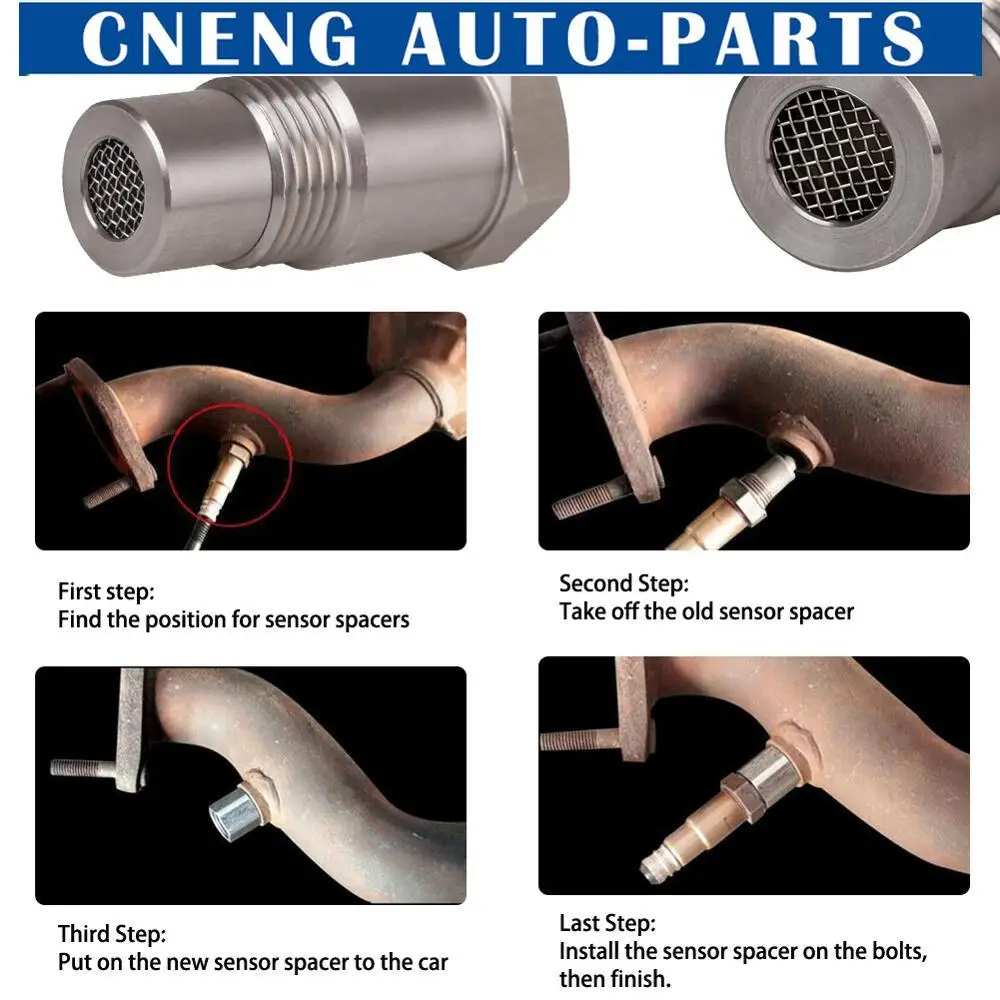 CNENG AUTO-PARTS

First step:
Find the position for sensor spacers

Second Step:
Take off the old sensor spacer

Third Step:
Put on the new sensor spacer to the car

Last Step:
Install the sensor spacer on the bolts, then finish.