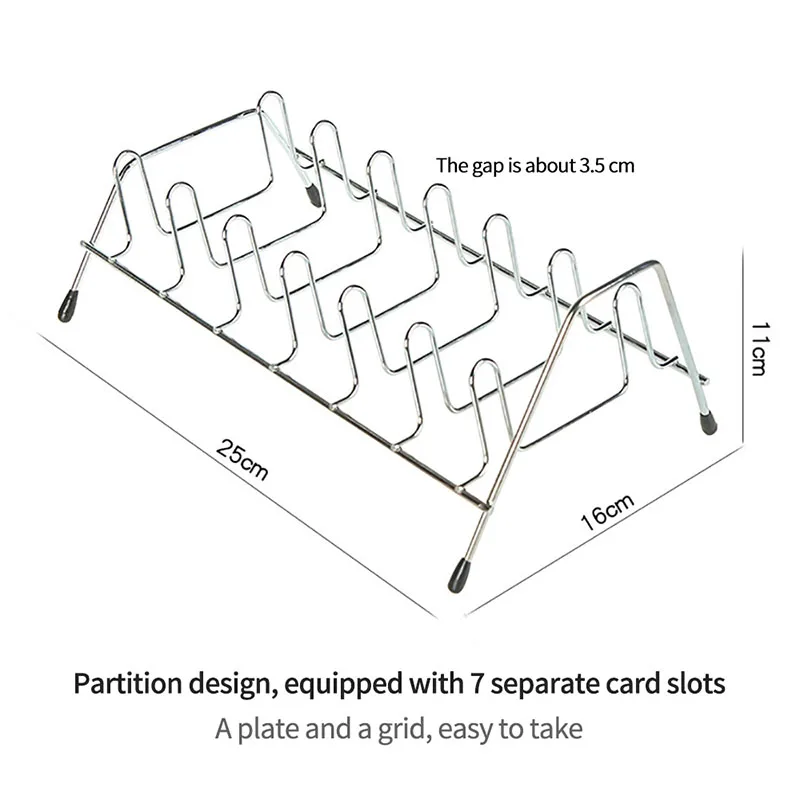 The gap is about 3.5 cm

11cm

25cm

16cm

Partition design, equipped with 7 separate card slots

A plate and a grid, easy to take