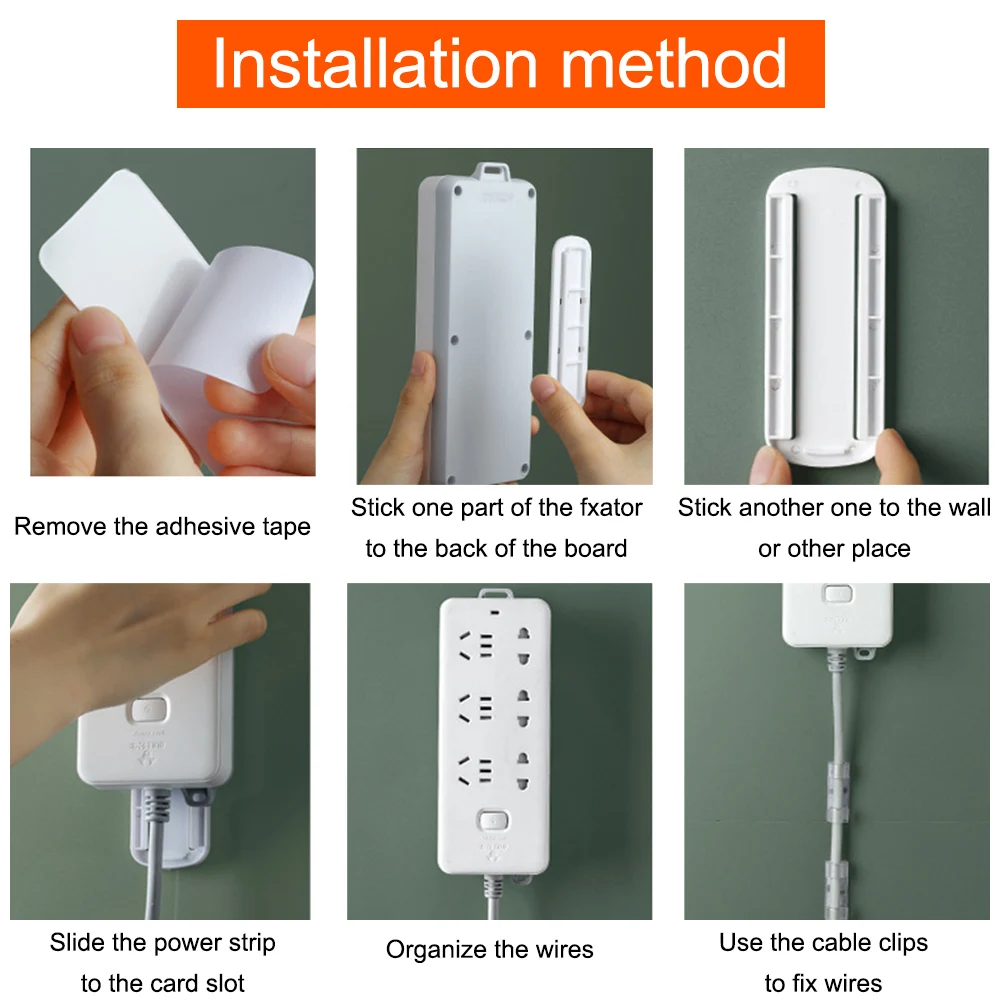 Installation method

Remove the adhesive tape

Stick one part of the fxator to the back of the board

Stick another one to the wall or other place

Slide the power strip to the card slot

Organize the wires

Use the cable clips to fix wires