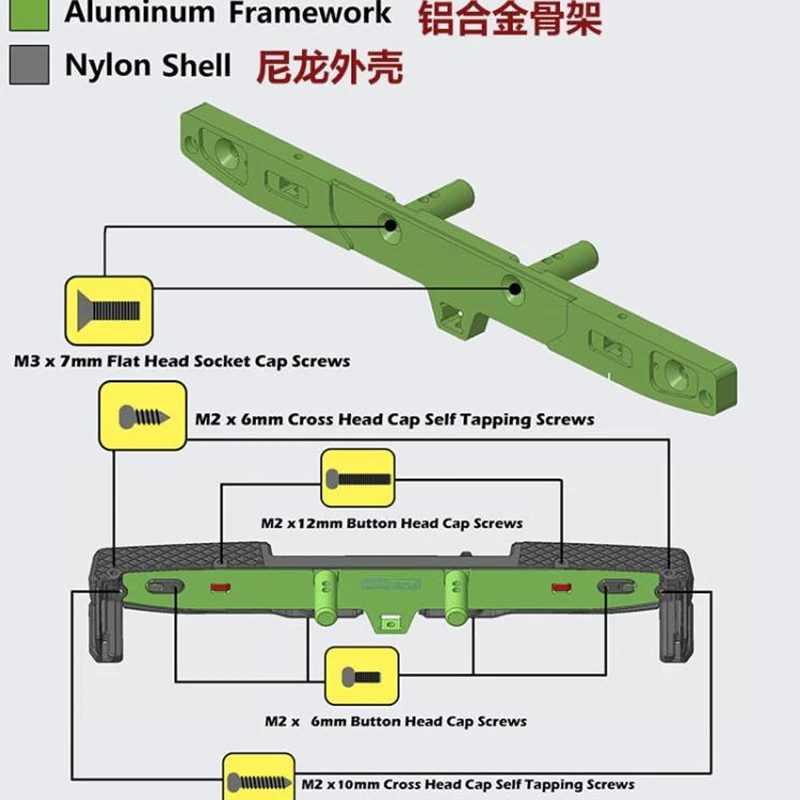 Aluminum Framework 铝合金骨架
Nylon Shell 尼龙外壳

M3 x 7mm Flat Head Socket Cap Screws

M2 x 6mm Cross Head Cap Self Tapping Screws

M2 x12mm Button Head Cap Screws

M2 x 6mm Button Head Cap Screws

M2 x10mm Cross Head Cap Self Tapping Screws