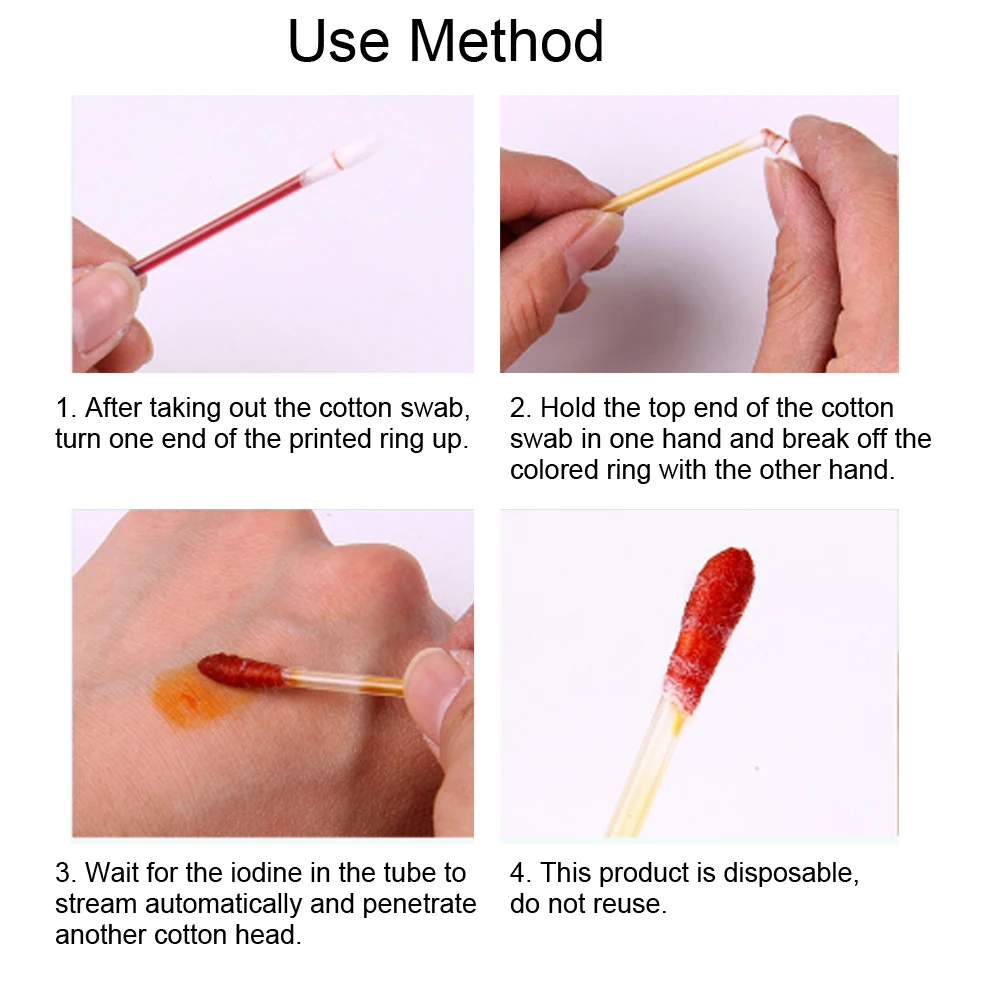 Use Method

1. After taking out the cotton swab, turn one end of the printed ring up.

2. Hold the top end of the cotton swab in one hand and break off the colored ring with the other hand.

3. Wait for the iodine in the tube to stream automatically and penetrate another cotton head.

4. This product is disposable, do not reuse.