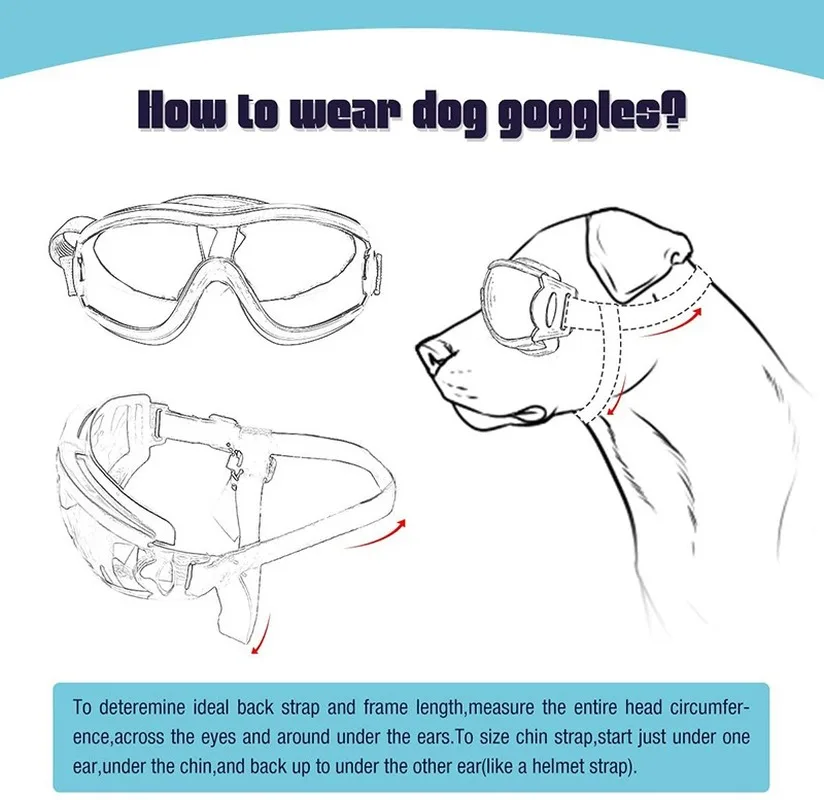 How to wear dog goggles?

To deteremine ideal back strap and frame length,measure the entire head circumference,across the eyes and around under the ears.To size chin strap,start just under one ear,under the chin,and back up to under the other ear(like a helmet strap).