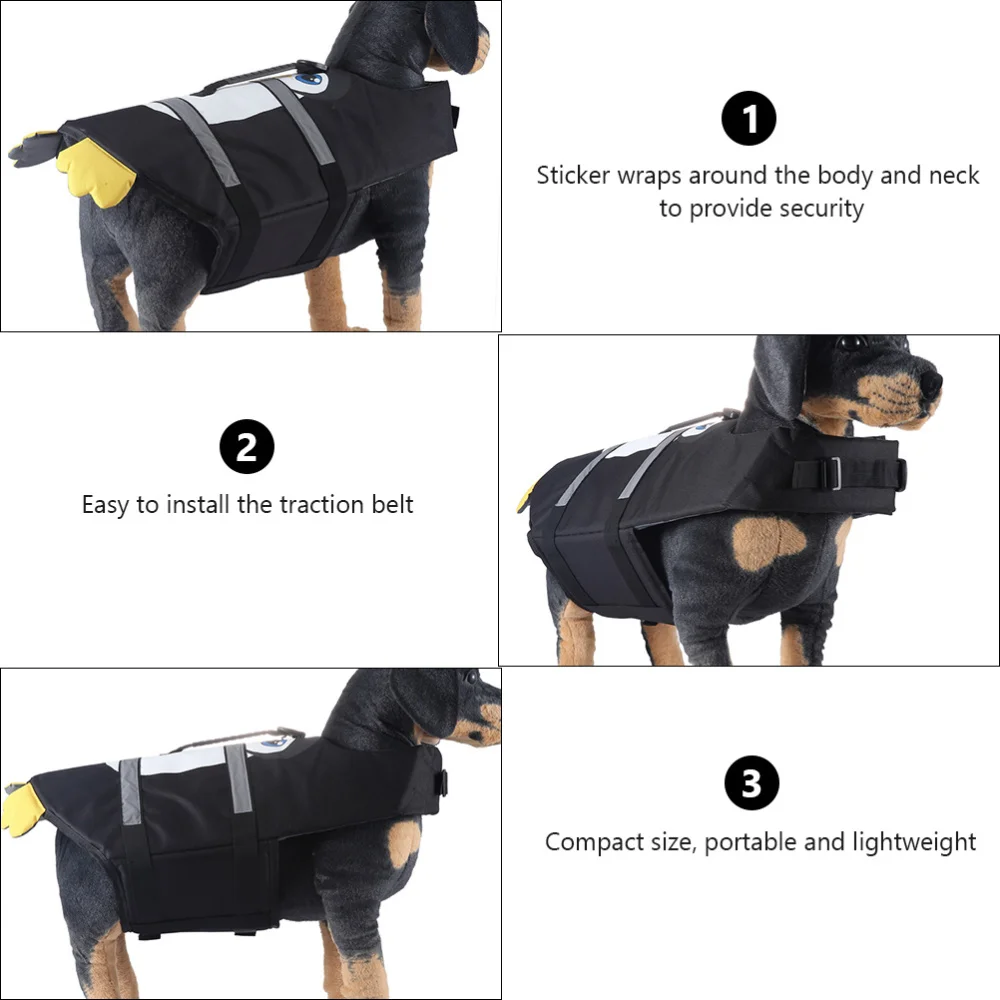 1

Sticker wraps around the body and neck to provide security

2

Easy to install the traction belt

3

Compact size, portable and lightweight