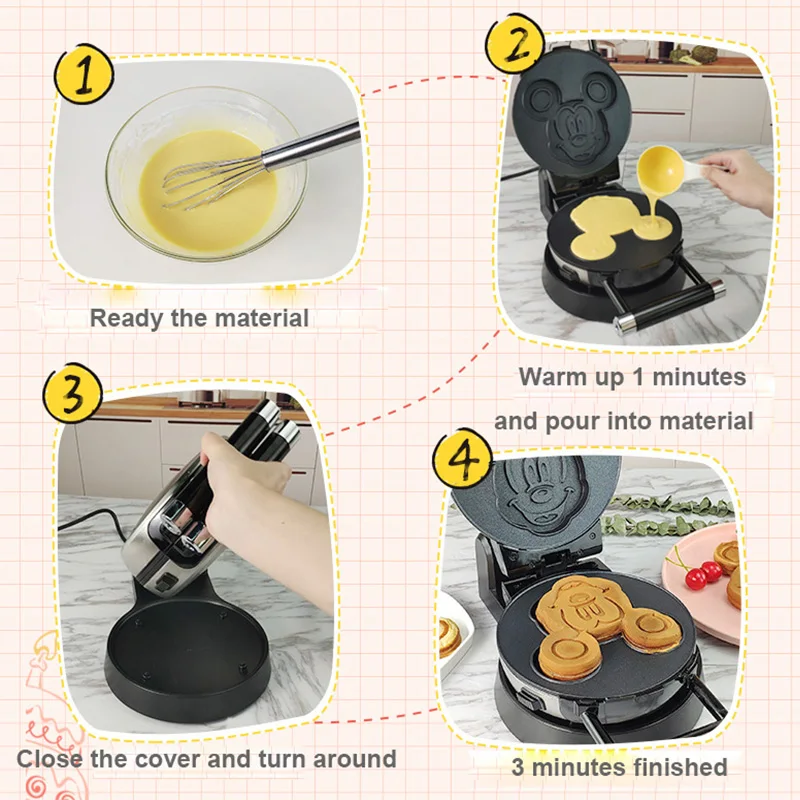 1

Ready the material

2

Warm up 1 minutes and pour into material

3

Close the cover and turn around

4

3 minutes finished