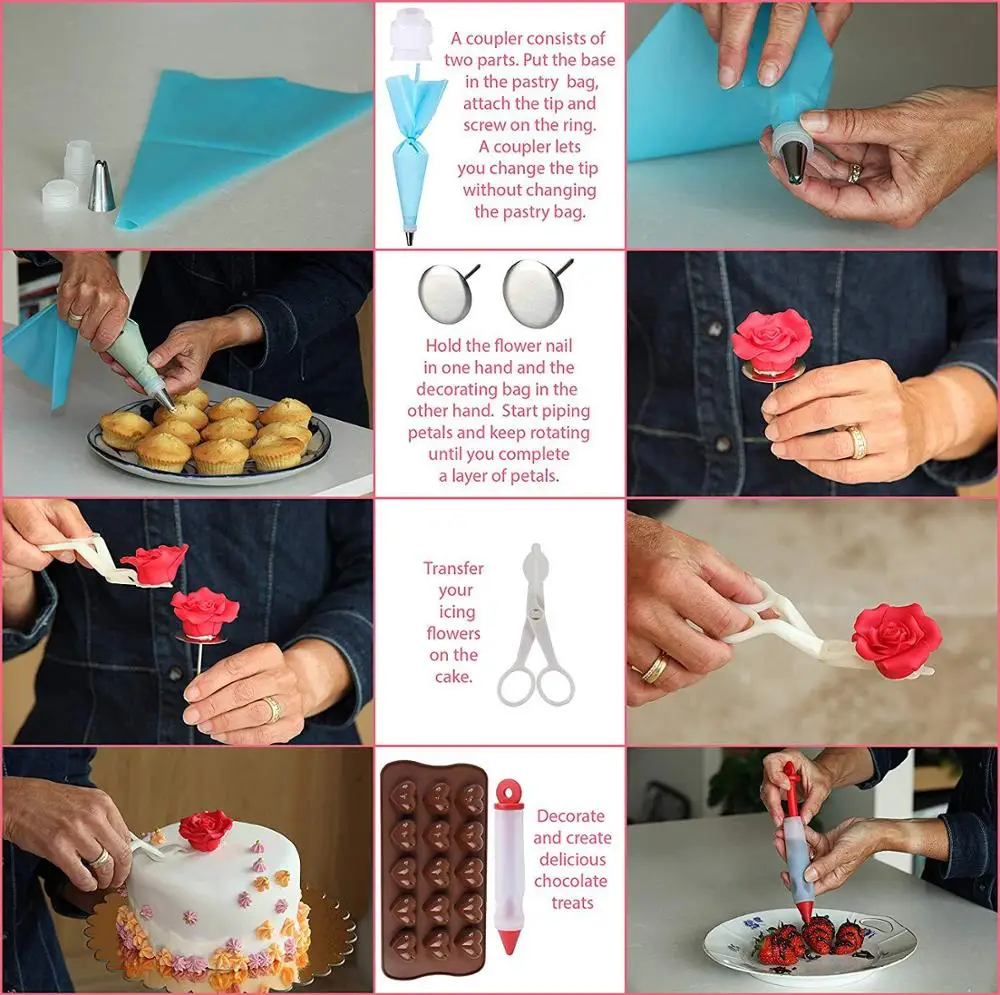 A coupler consists of two parts. Put the base in the pastry bag, attach the tip and screw on the ring. A coupler lets you change the tip without changing the pastry bag.

Hold the flower nail in one hand and the decorating bag in the other hand. Start piping petals and keep rotating until you complete a layer of petals.

Transfer your icing flowers on the cake.

Decorate and create delicious chocolate treats