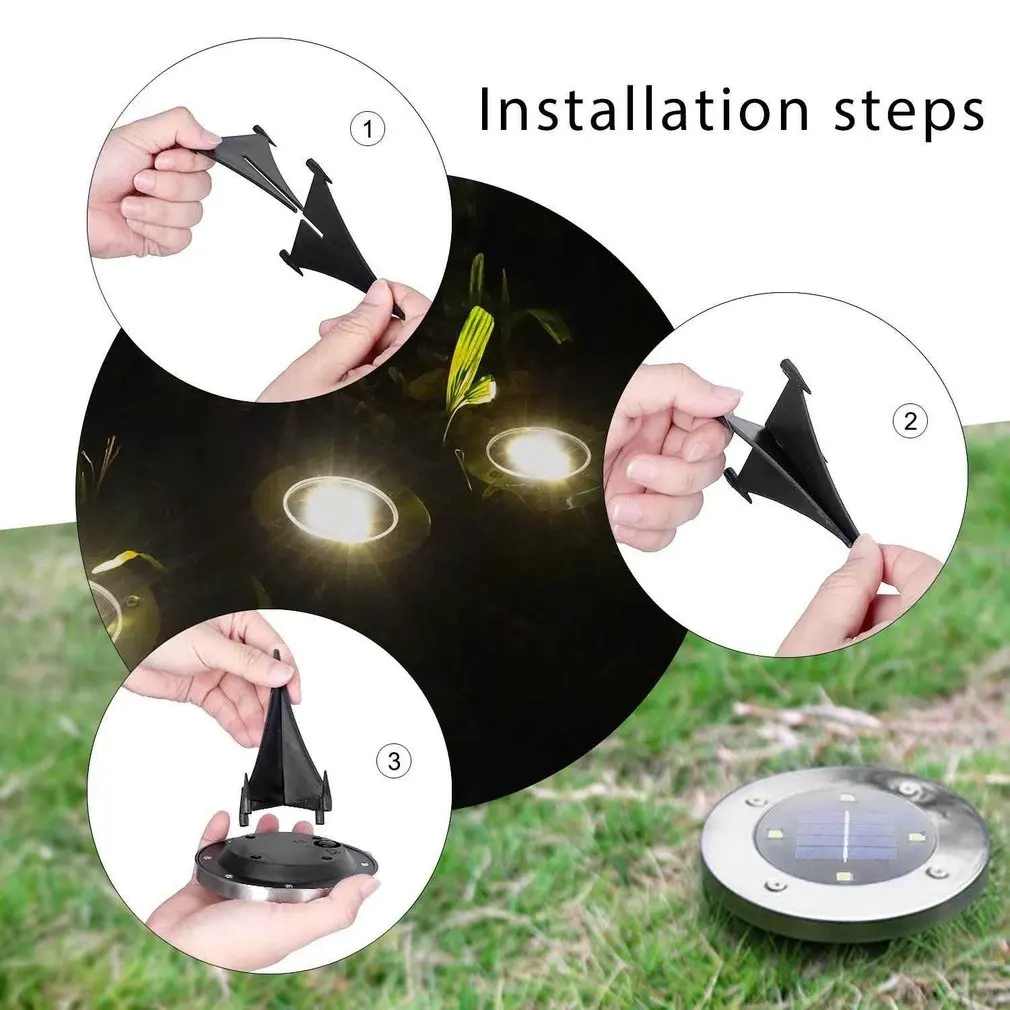 Installation steps

1

2

3