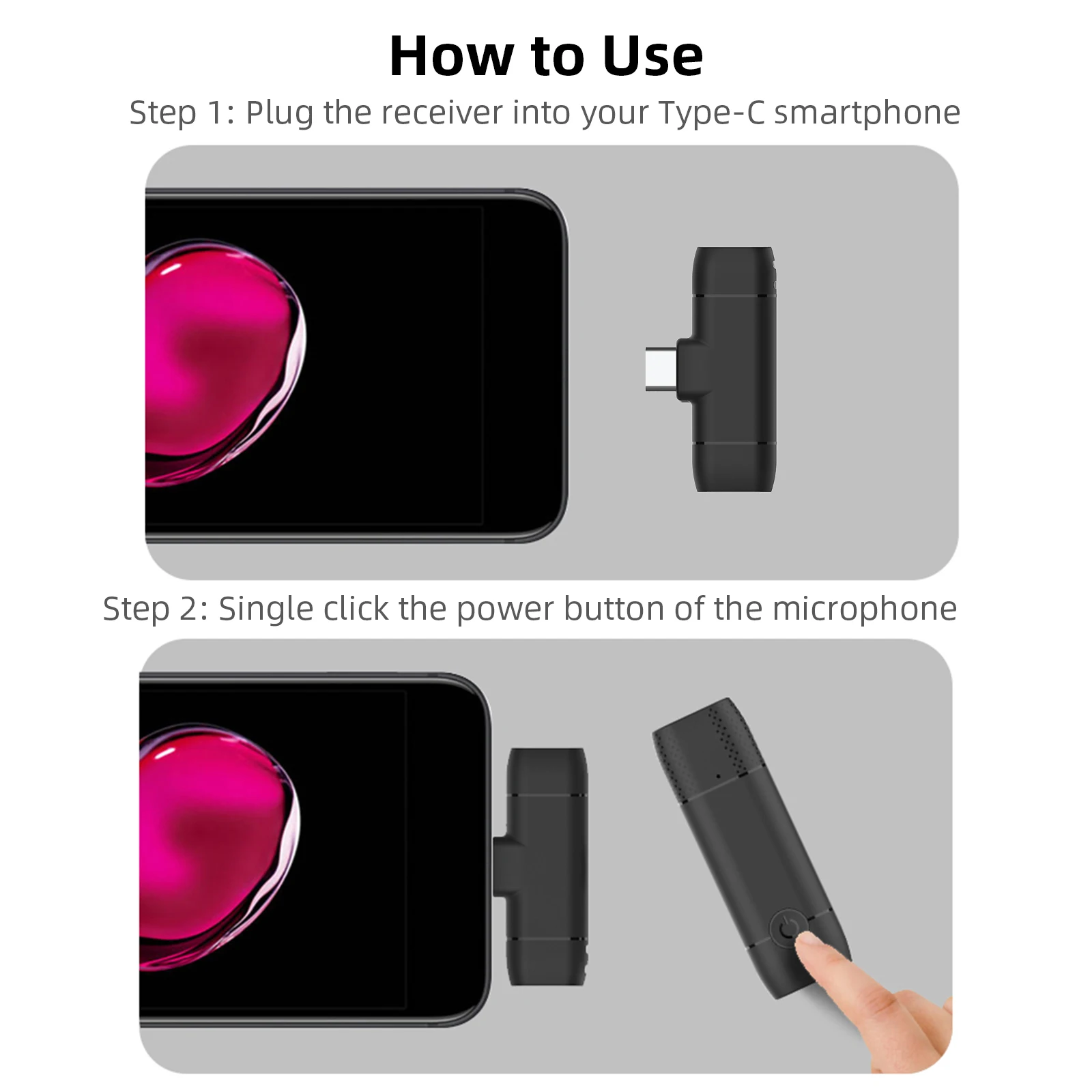 How to Use

Step 1: Plug the receiver into your Type-C smartphone

Step 2: Single click the power button of the microphone