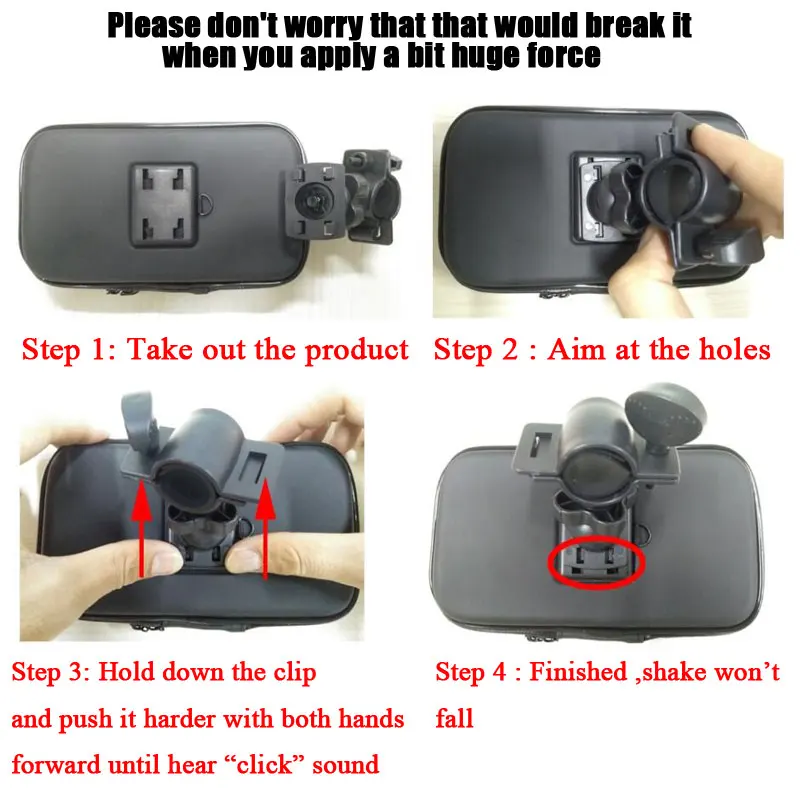 Please don't worry that that would break it when you apply a bit huge force

Step 1: Take out the product

Step 2 : Aim at the holes

Step 3: Hold down the clip and push it harder with both hands forward until hear “click” sound

Step 4 : Finished ,shake won’t fall