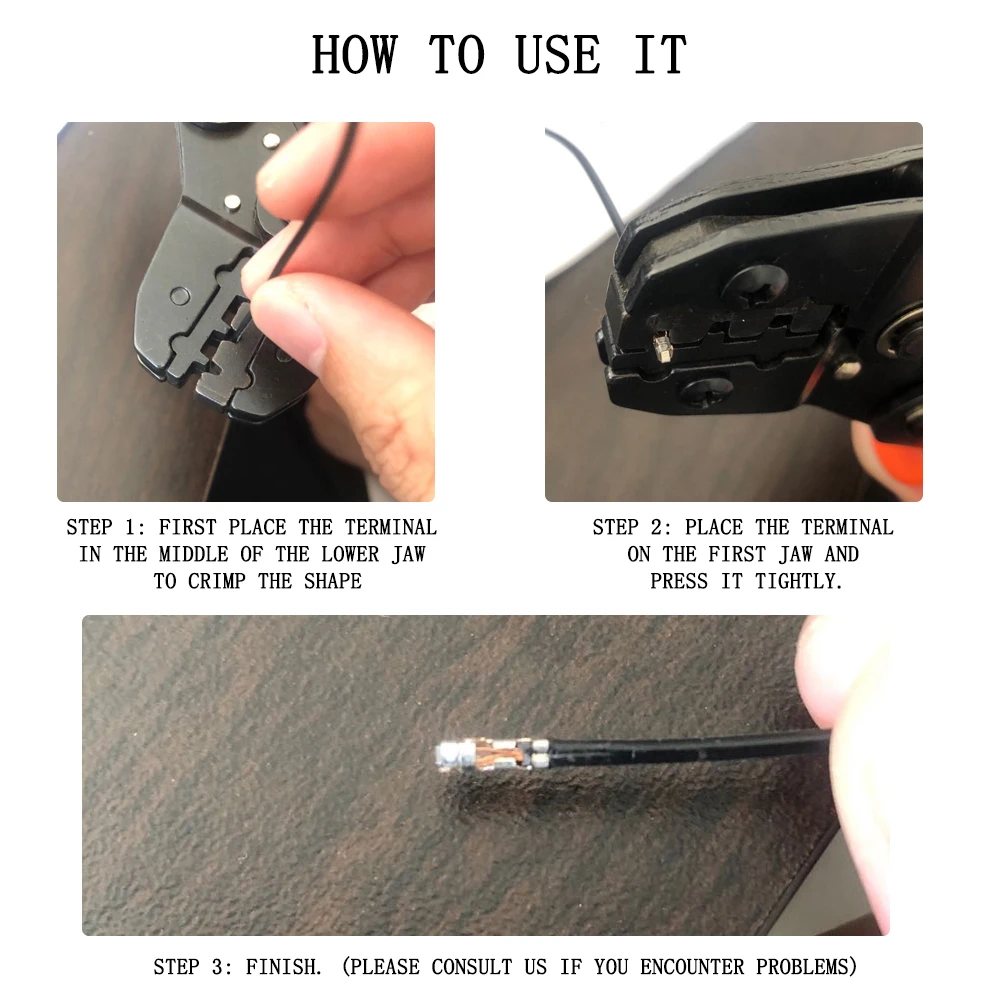 HOW TO USE IT

STEP 1: FIRST PLACE THE TERMINAL IN THE MIDDLE OF THE LOWER JAW TO CRIMP THE SHAPE

STEP 2: PLACE THE TERMINAL ON THE FIRST JAW AND PRESS IT TIGHTLY.

STEP 3: FINISH. (PLEASE CONSULT US IF YOU ENCOUNTER PROBLEMS)