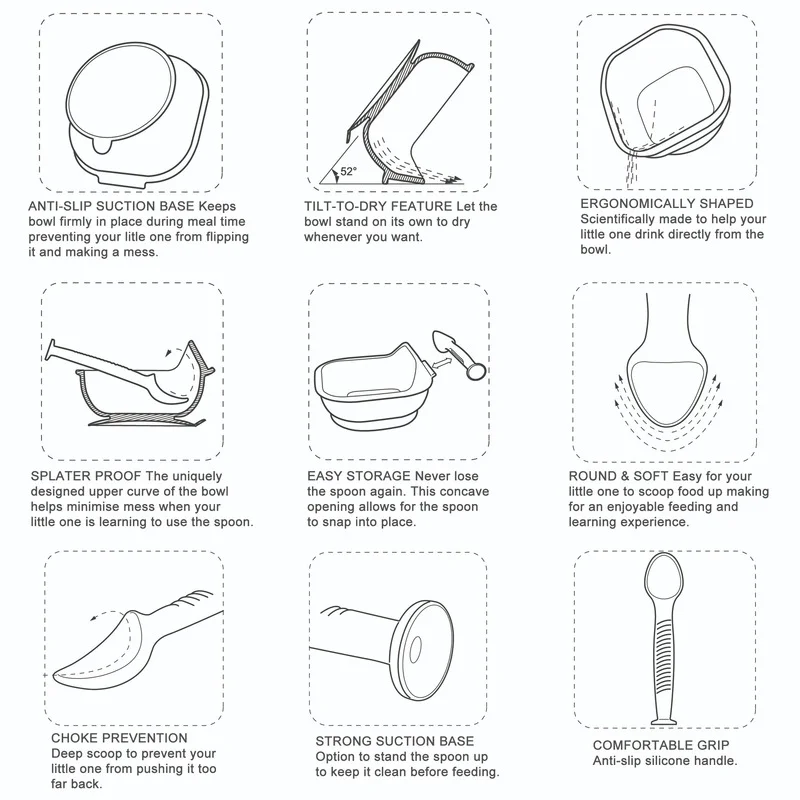 ANTI-SLIP SUCTION BASE Keeps bowl firmly in place during meal time preventing your little one from flipping it and making a mess.

52°

TILT-TO-DRY FEATURE Let the bowl stand on its own to dry whenever you want.

ERGONOMICALLY SHAPED Scientifically made to help your little one drink directly from the bowl.

SPLATER PROOF The uniquely designed upper curve of the bowl helps minimise mess when your little one is learning to use the spoon.

EASY STORAGE Never lose the spoon again. This concave opening allows for the spoon to snap into place.

ROUND & SOFT Easy for your little one to scoop food up making for an enjoyable feeding and learning experience.

CHOKE PREVENTION
Deep scoop to prevent your little one from pushing it too far back.

STRONG SUCTION BASE
Option to stand the spoon up to keep it clean before feeding.

COMFORTABLE GRIP
Anti-slip silicone handle.