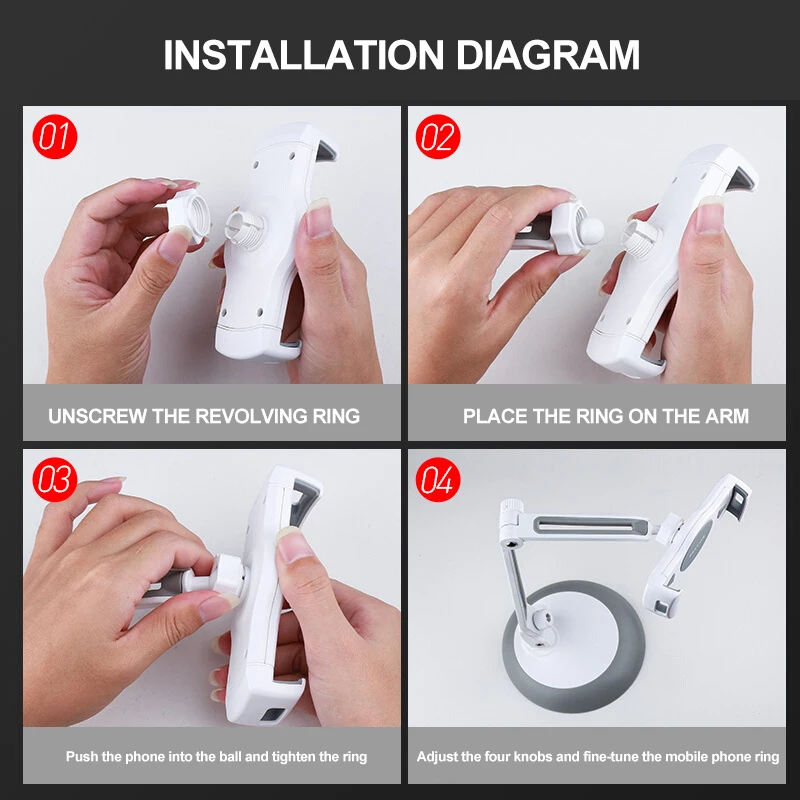 INSTALLATION DIAGRAM

01

UNSCREW THE REVOLVING RING

02

PLACE THE RING ON THE ARM

03

Push the phone into the ball and tighten the ring

04

Adjust the four knobs and fine-tune the mobile phone ring