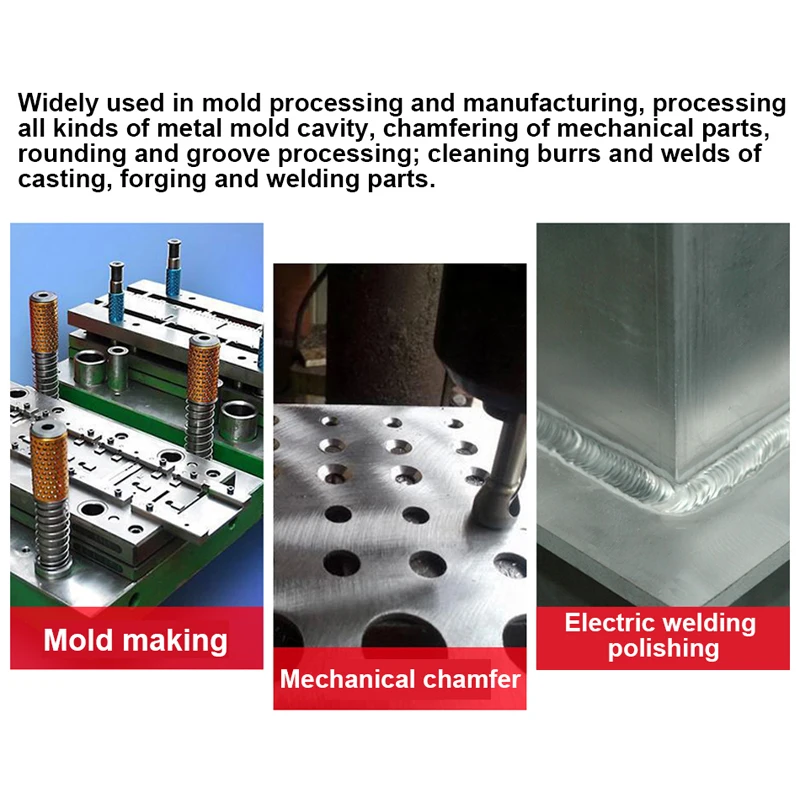 Widely used in mold processing and manufacturing, processing all kinds of metal mold cavity, chamfering of mechanical parts, rounding and groove processing; cleaning burrs and welds of casting, forging and welding parts.

Mold making

Mechanical chamfer

Electric welding polishing