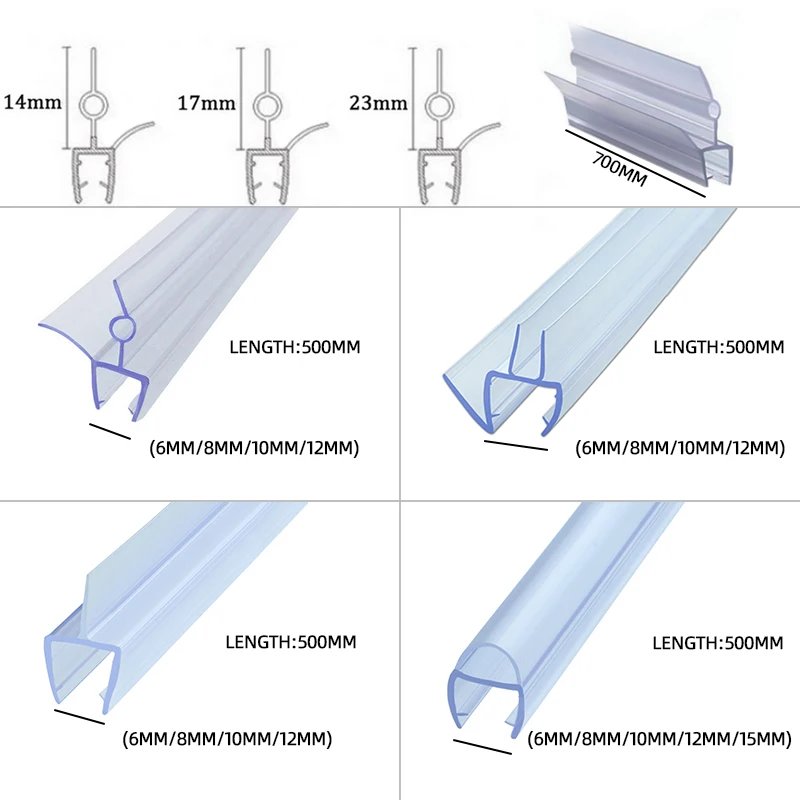 14mm

17mm

23mm

700MM

LENGTH:500MM

(6MM/8MM/10MM/12MM)

LENGTH:500MM

(6MM/8MM/10MM/12MM)

LENGTH:500MM

(6MM/8MM/10MM/12MM)

LENGTH:500MM

(6MM/8MM/10MM/12MM/15MM)