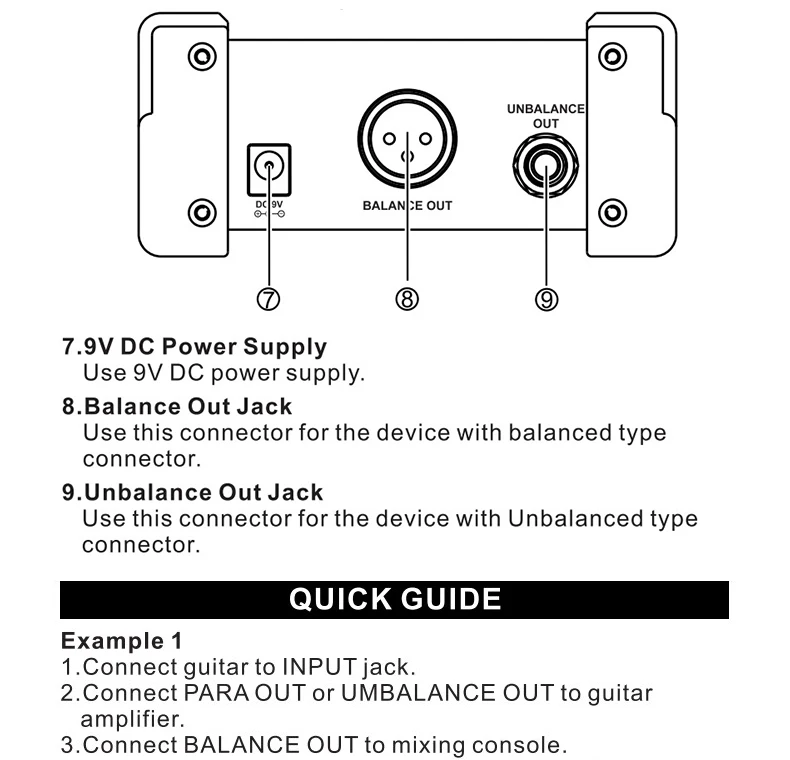 UNBALANCE OUT

DC 9V

BALANCE OUT

⑦ ⑧ ⑨

7.9V DC Power Supply
Use 9V DC power supply.

8.Balance Out Jack
Use this connector for the device with balanced type connector.

9.Unbalance Out Jack
Use this connector for the device with Unbalanced type connector.

QUICK GUIDE

Example 1
1.Connect guitar to INPUT jack.
2.Connect PARA OUT or UMBALANCE OUT to guitar amplifier.
3.Connect BALANCE OUT to mixing console.