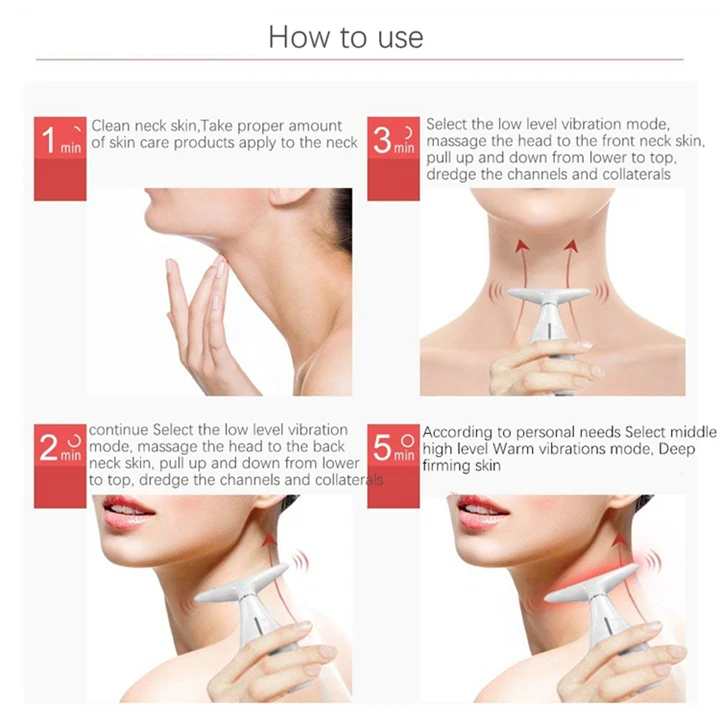 How to use

1 min Clean neck skin,Take proper amount of skin care products apply to the neck

3 min Select the low level vibration mode, massage the head to the front neck skin, pull up and down from lower to top, dredge the channels and collaterals

2 min continue Select the low level vibration mode, massage the head to the back neck skin, pull up and down from lower to top, dredge the channels and collaterals

5 min According to personal needs Select middle high level Warm vibrations mode, Deep firming skin