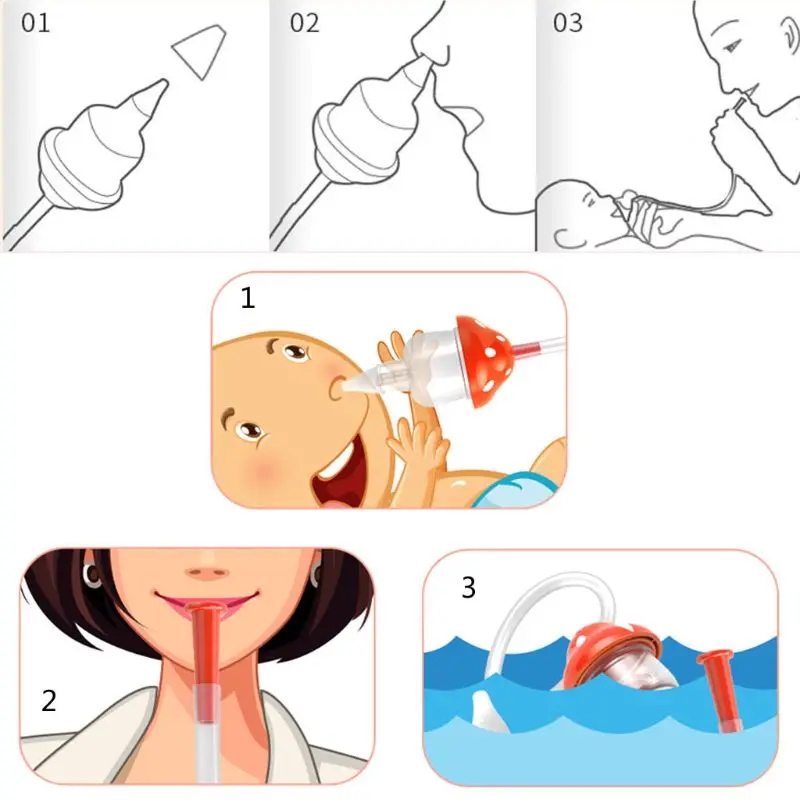 01

02

03

1

2

3