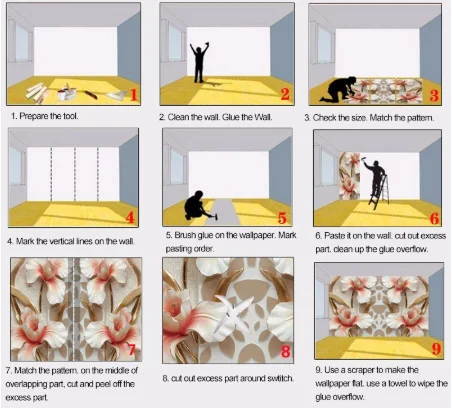 1

1. Prepare the tool.

2

2. Clean the wall. Glue the Wall.

3

3. Check the size. Match the pattern.

4

4. Mark the vertical lines on the wall.

5

5. Brush glue on the wallpaper. Mark pasting order.

6

6. Paste it on the wall. cut out excess part. clean up the glue overflow.

7

7. Match the pattern. on the middle of overlapping part, cut and peel off the excess part.

8

8. cut cut excess part around switch.

9

9. Use a scraper to make the wallpaper flat. use a towel to wipe the glue overflow.