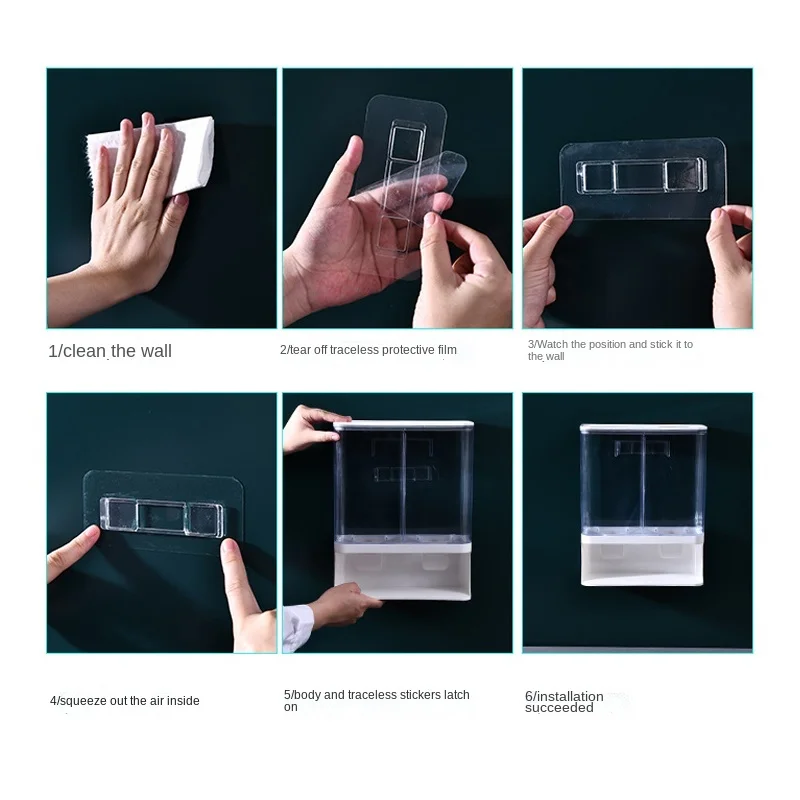 1/clean the wall

2/tear off traceless protective film

3/Watch the position and stick it to the wall

4/squeeze out the air inside

5/body and traceless stickers latch on

6/installation succeeded