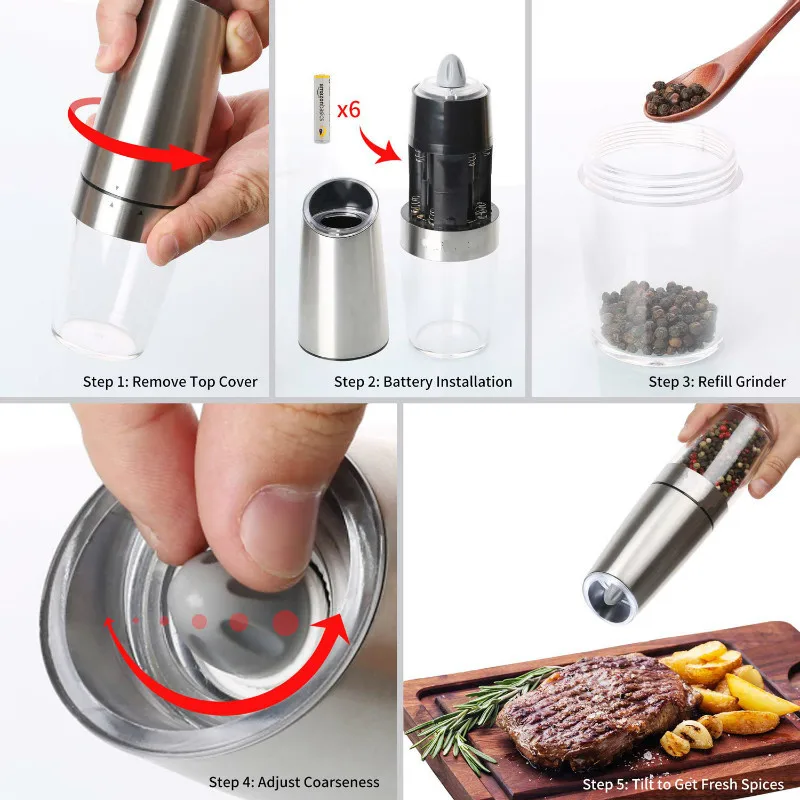 x6

Step 1: Remove Top Cover

Step 2: Battery Installation

Step 3: Refill Grinder

Step 4: Adjust Coarseness

Step 5: Tilt to Get Fresh Spices