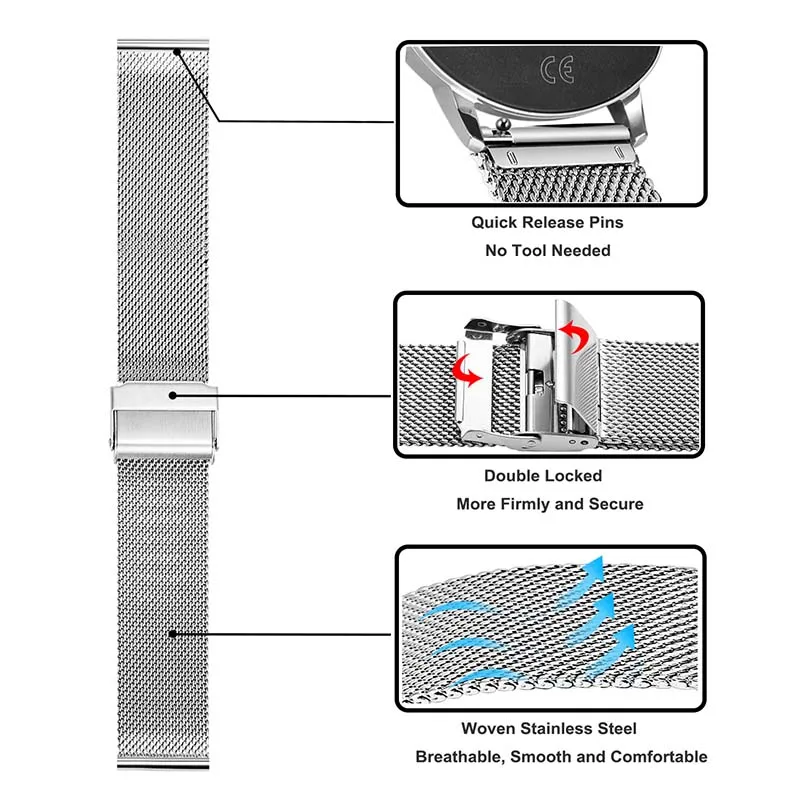 CE

Quick Release Pins
No Tool Needed

Double Locked
More Firmly and Secure

Woven Stainless Steel
Breathable, Smooth and Comfortable