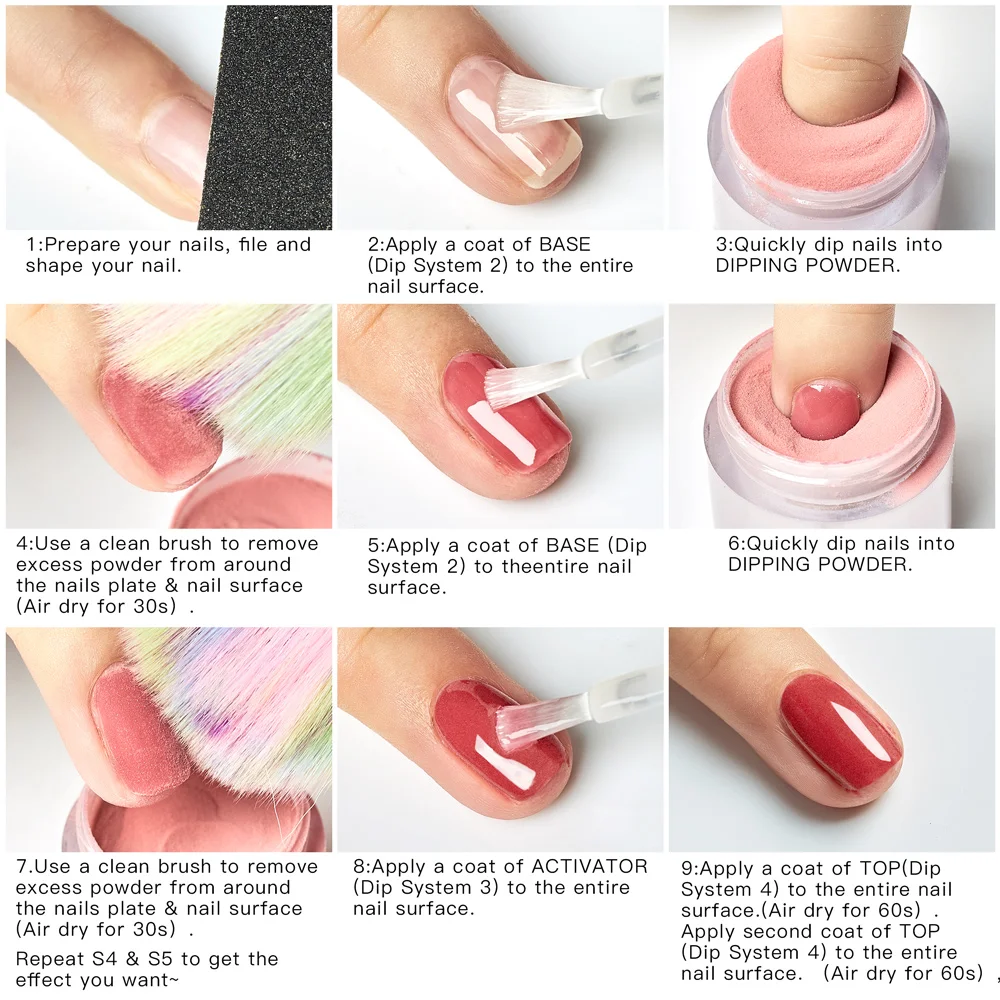 1:Prepare your nails, file and shape your nail.

2:Apply a coat of BASE (Dip System 2) to the entire nail surface.

3:Quickly dip nails into DIPPING POWDER.

4:Use a clean brush to remove excess powder from around the nails plate & nail surface (Air dry for 30s) .

5:Apply a coat of BASE (Dip System 2) to theentire nail surface.

6:Quickly dip nails into DIPPING POWDER.

7.Use a clean brush to remove excess powder from around the nails plate & nail surface (Air dry for 30s) .

Repeat S4 & S5 to get the effect you want~

8:Apply a coat of ACTIVATOR (Dip System 3) to the entire nail surface.

9:Apply a coat of TOP(Dip System 4) to the entire nail surface.(Air dry for 60s) . Apply second coat of TOP (Dip System 4) to the entire nail surface. (Air dry for 60s) ,