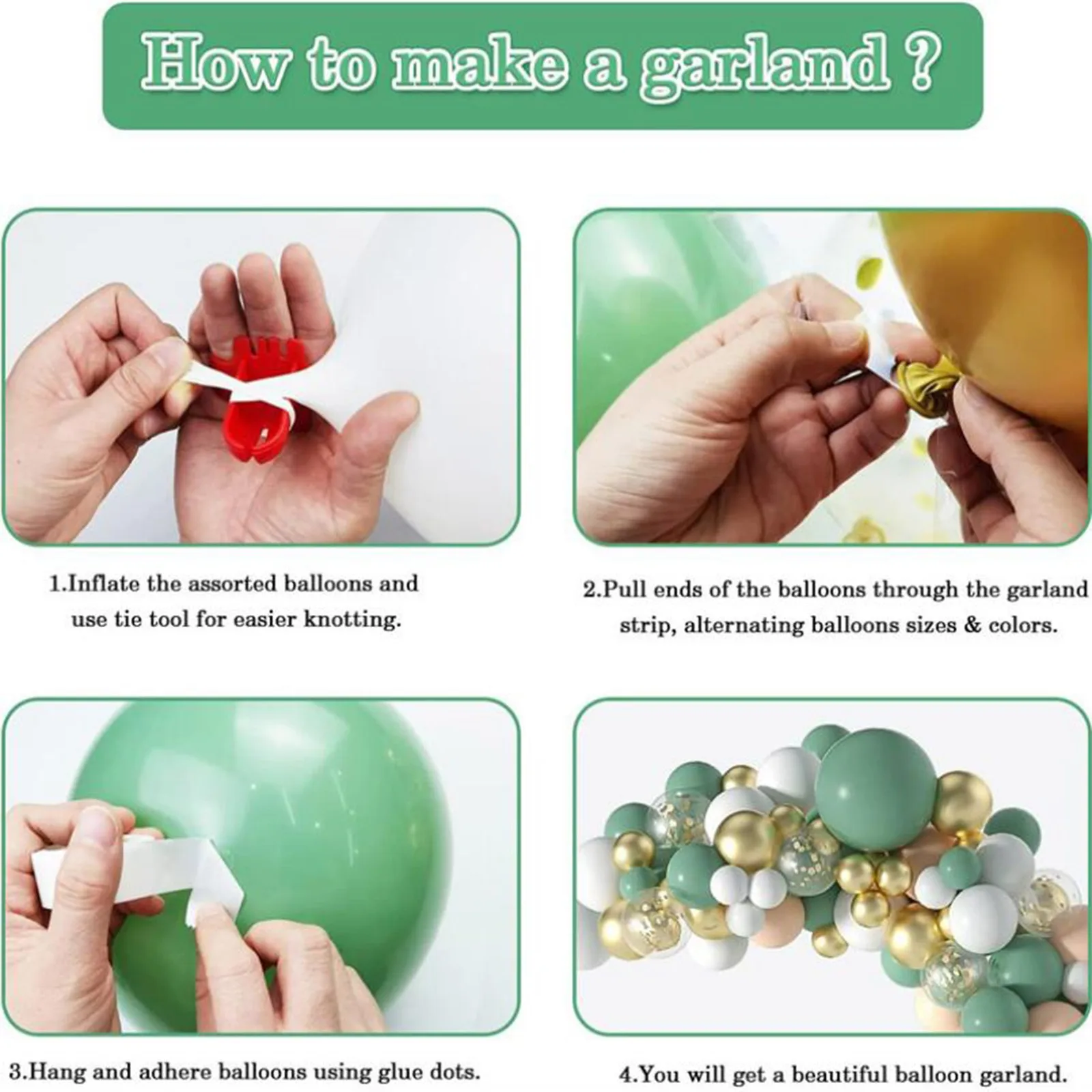 How to make a garland ?

1.Inflate the assorted balloons and use tie tool for easier knotting.

2.Pull ends of the balloons through the garland strip, alternating balloons sizes & colors.

3.Hang and adhere balloons using glue dots.

4.You will get a beautiful balloon garland.