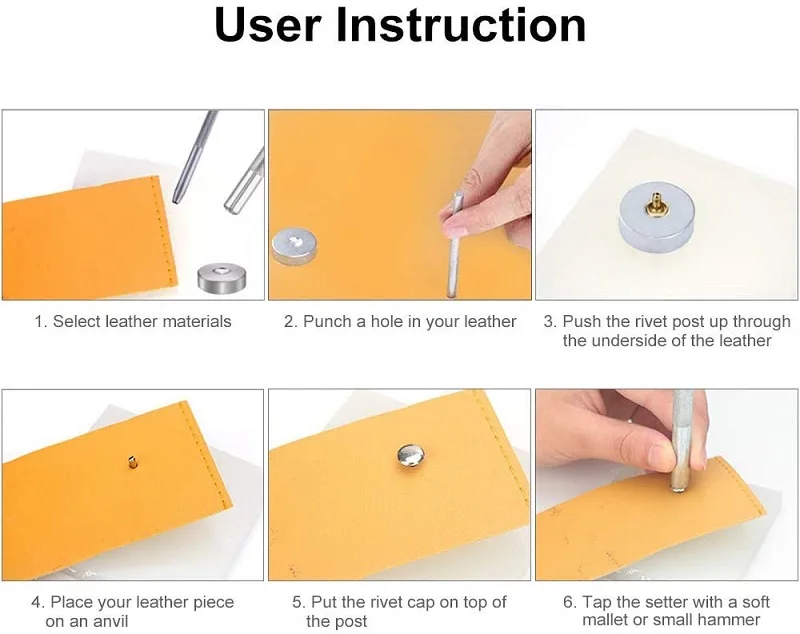 User Instruction

1. Select leather materials

2. Punch a hole in your leather

3. Push the rivet post up through the underside of the leather

4. Place your leather piece on an anvil

5. Put the rivet cap on top of the post

6. Tap the setter with a soft mallet or small hammer