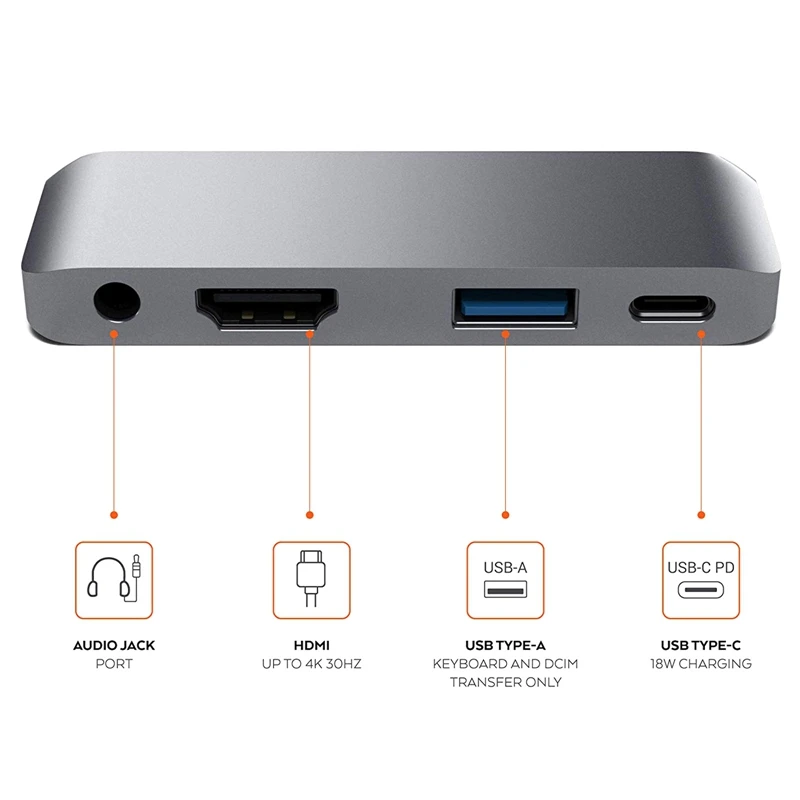 USB-A

USB-C PD

AUDIO JACK
PORT

HDMI
UP TO 4K 30HZ

USB TYPE-A
KEYBOARD AND DCIM TRANSFER ONLY

USB TYPE-C
18W CHARGING