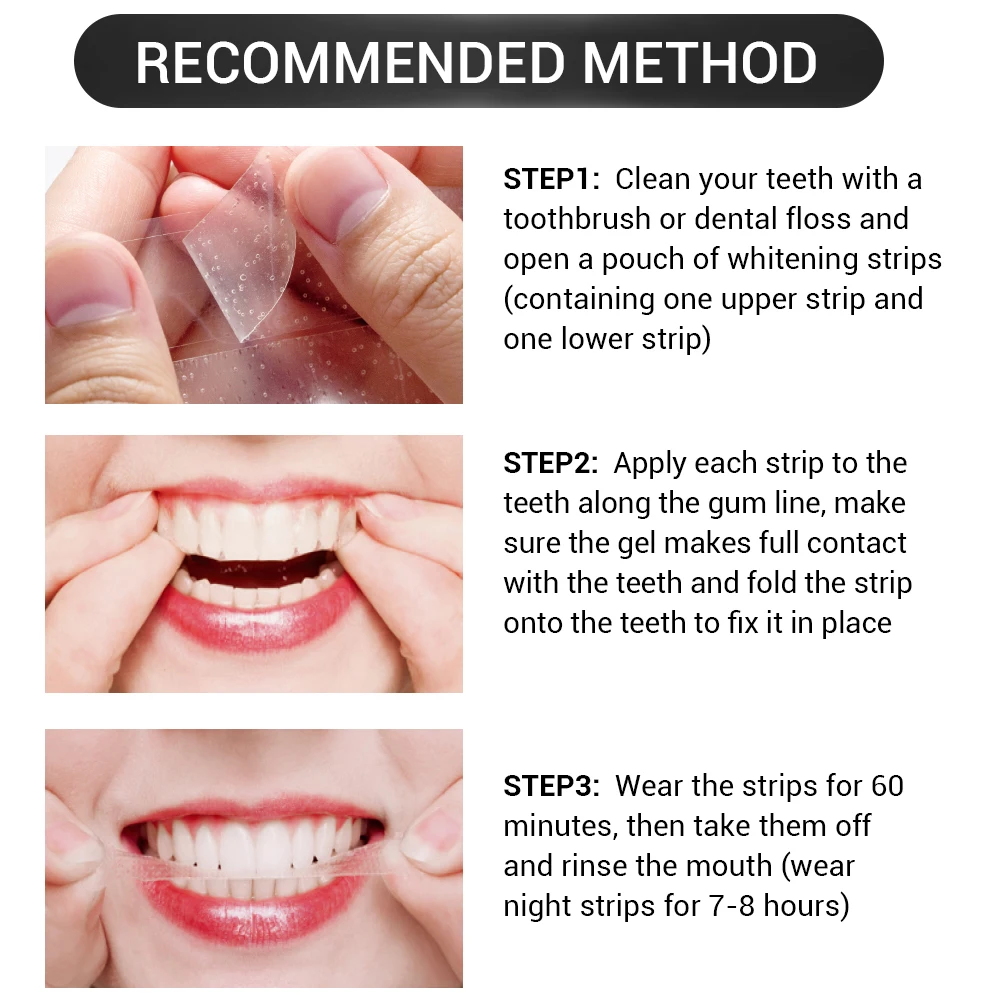 RECOMMENDED METHOD

STEP1: Clean your teeth with a toothbrush or dental floss and open a pouch of whitening strips (containing one upper strip and one lower strip)

STEP2: Apply each strip to the teeth along the gum line, make sure the gel makes full contact with the teeth and fold the strip onto the teeth to fix it in place

STEP3: Wear the strips for 60 minutes, then take them off and rinse the mouth (wear night strips for 7-8 hours)