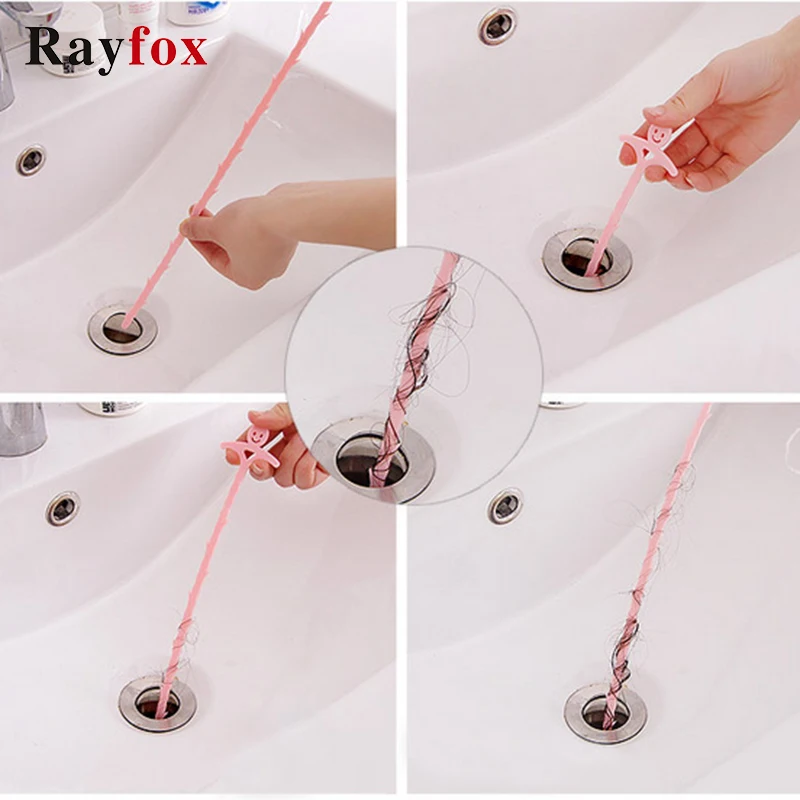 Rayfox