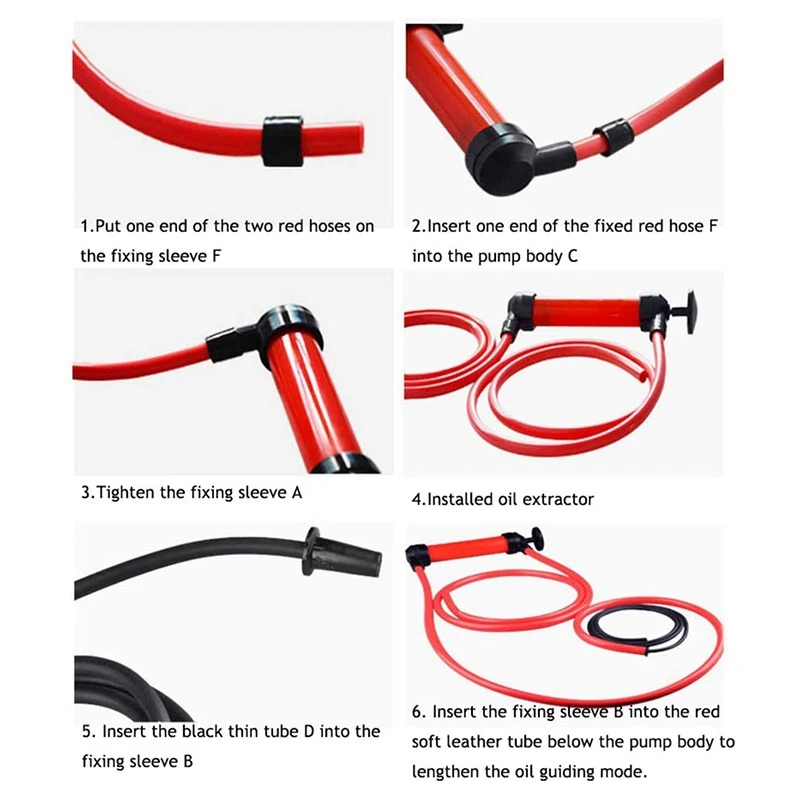 1.Put one end of the two red hoses on the fixing sleeve F

2.Insert one end of the fixed red hose F into the pump body C

3.Tighten the fixing sleeve A

4.Installed oil extractor

5. Insert the black thin tube D into the fixing sleeve B

6. Insert the fixing sleeve B into the red soft leather tube below the pump body to lengthen the oil guiding mode.