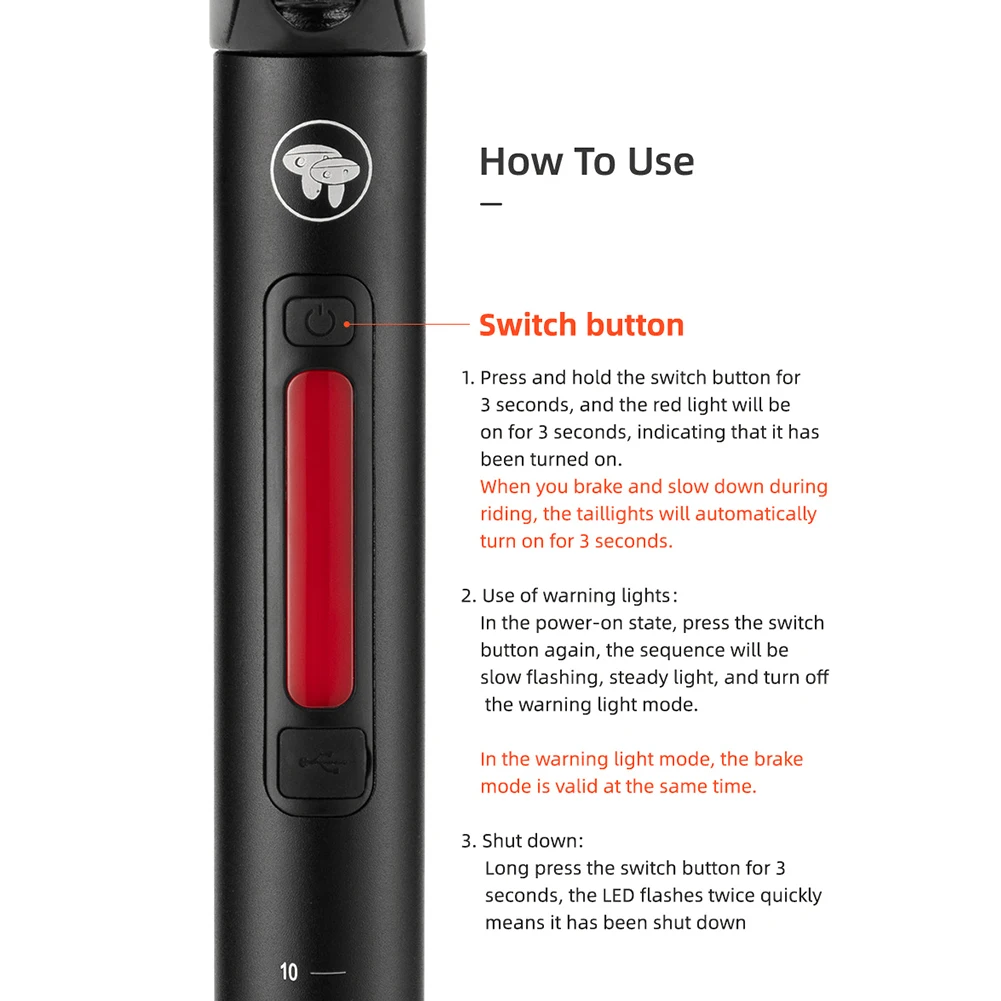 How To Use

Switch button

1. Press and hold the switch button for 3 seconds, and the red light will be on for 3 seconds, indicating that it has been turned on.
When you brake and slow down during riding, the taillights will automatically turn on for 3 seconds.

2. Use of warning lights:
In the power-on state, press the switch button again, the sequence will be slow flashing, steady light, and turn off the warning light mode.

In the warning light mode, the brake mode is valid at the same time.

3. Shut down:
Long press the switch button for 3 seconds, the LED flashes twice quickly means it has been shut down

10